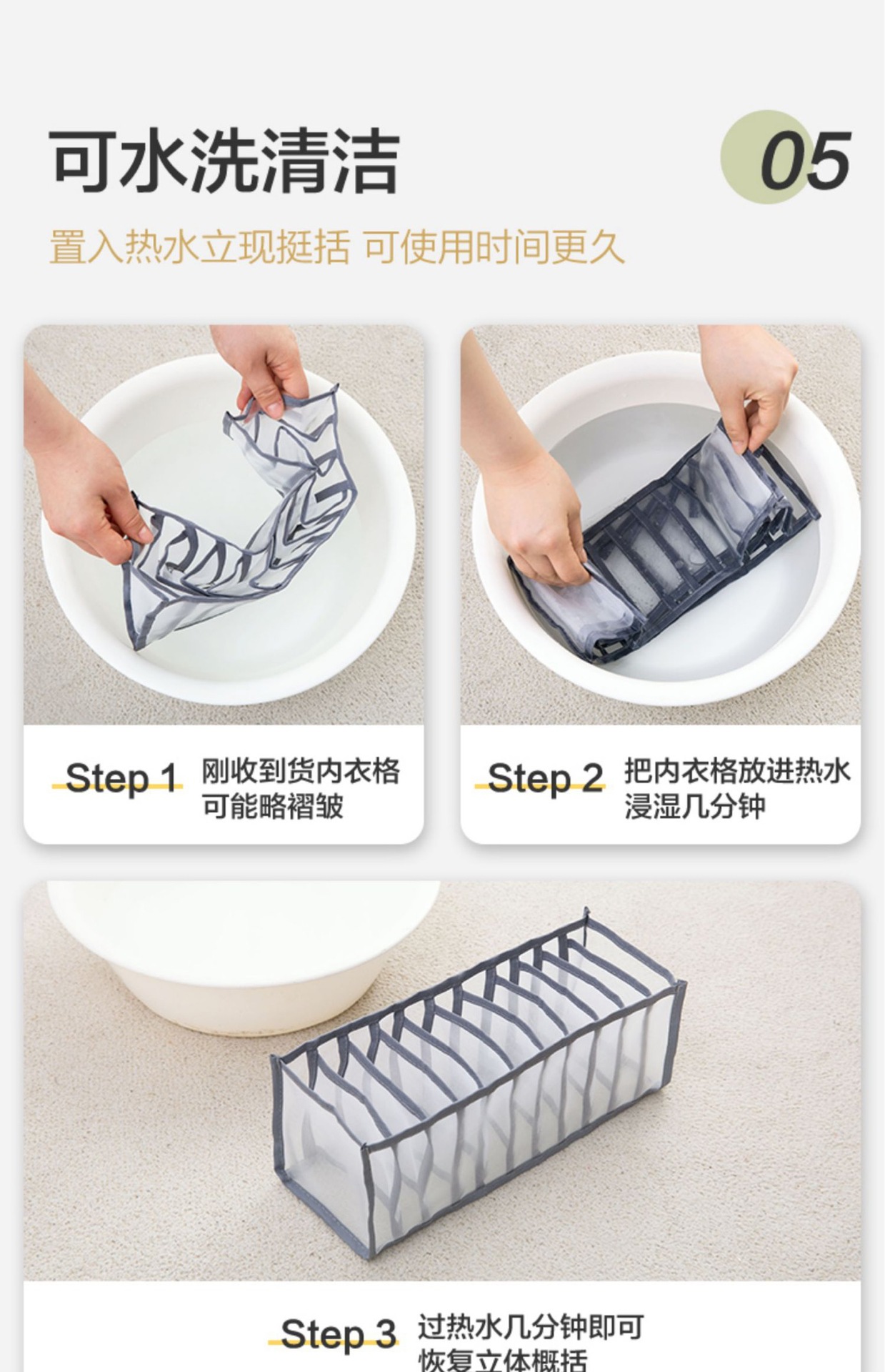 可水洗清洁

05

置入热水立现挺括 可使用时间更久

Step 1 刚收到货内衣格可能略褶皱

Step 2 把内衣格放进热水浸湿几分钟

Step 3 过热水几分钟即可恢复立体概括