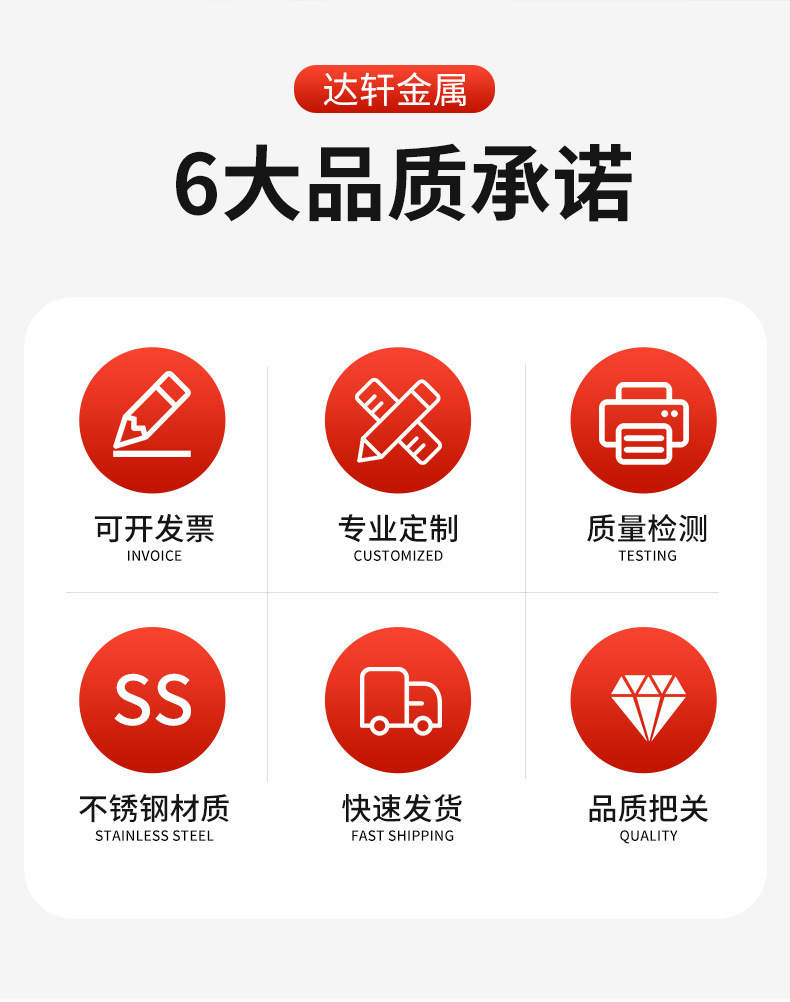 达轩金属

6大品质承诺

可开发票
INVOICE

专业定制
CUSTOMIZED

质量检测
TESTING

SS

不锈钢材质
STAINLESS STEEL

快速发货
FAST SHIPPING

品质把关
QUALITY