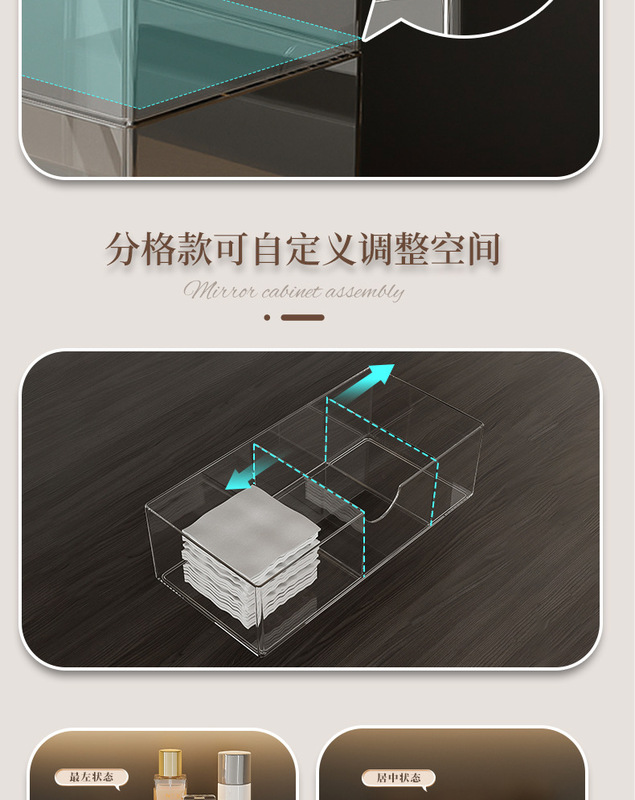 分格款可自定义调整空间

Mirror cabinet assembly

最左状态

居中状态