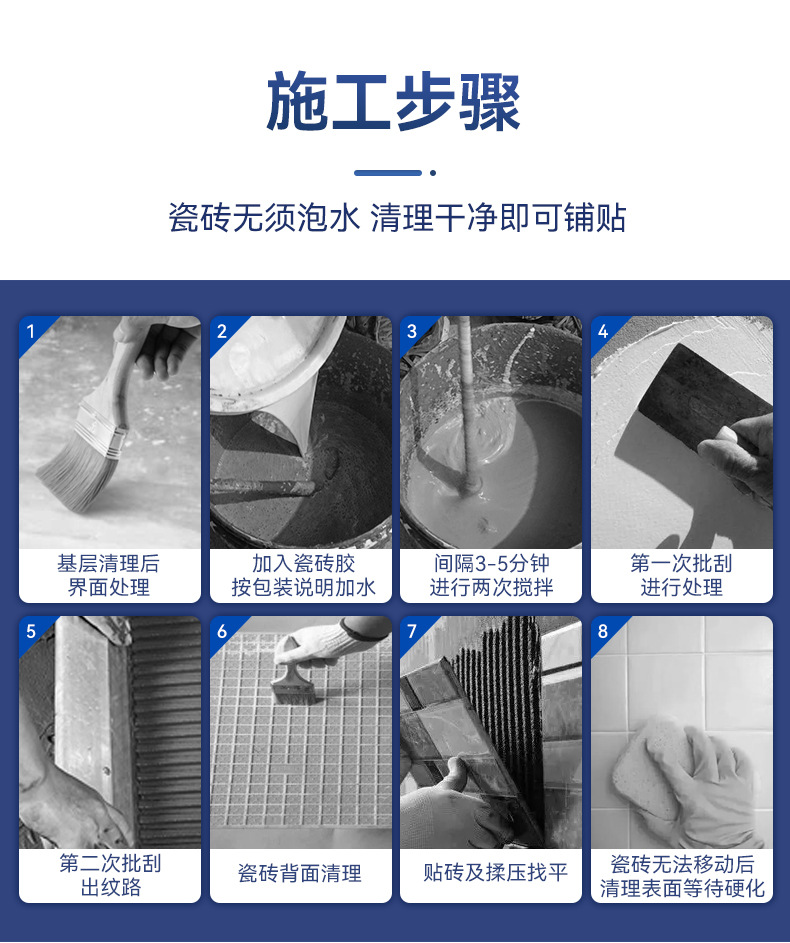 施工步骤

瓷砖无须泡水 清理干净即可铺贴

1
基层清理后
界面处理

2
加入瓷砖胶
按包装说明加水

3
间隔3-5分钟
进行两次搅拌

4
第一次批刮
进行处理

5
第二次批刮
出纹路

6
瓷砖背面清理

7
贴砖及揉压找平

8
瓷砖无法移动后
清理表面等待硬化