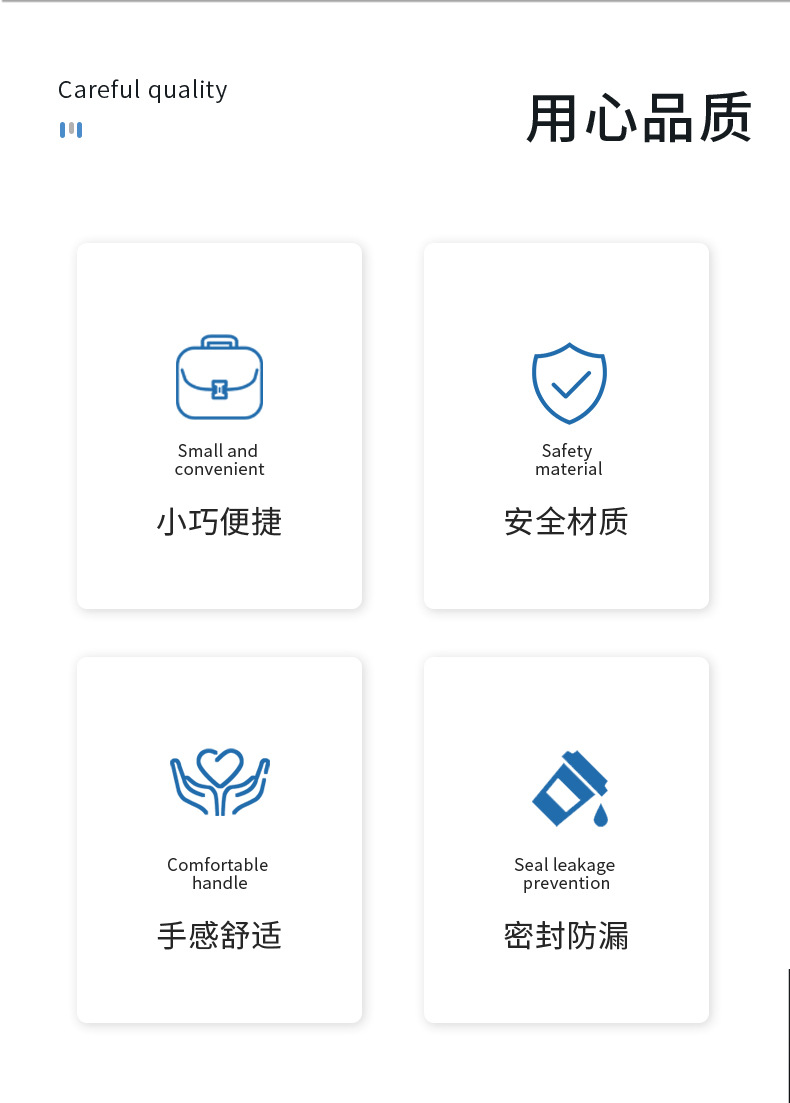 Careful quality

用心品质

Small and convenient

小巧便捷

Safety material

安全材质

Comfortable handle

手感舒适

Seal leakage prevention

密封防漏