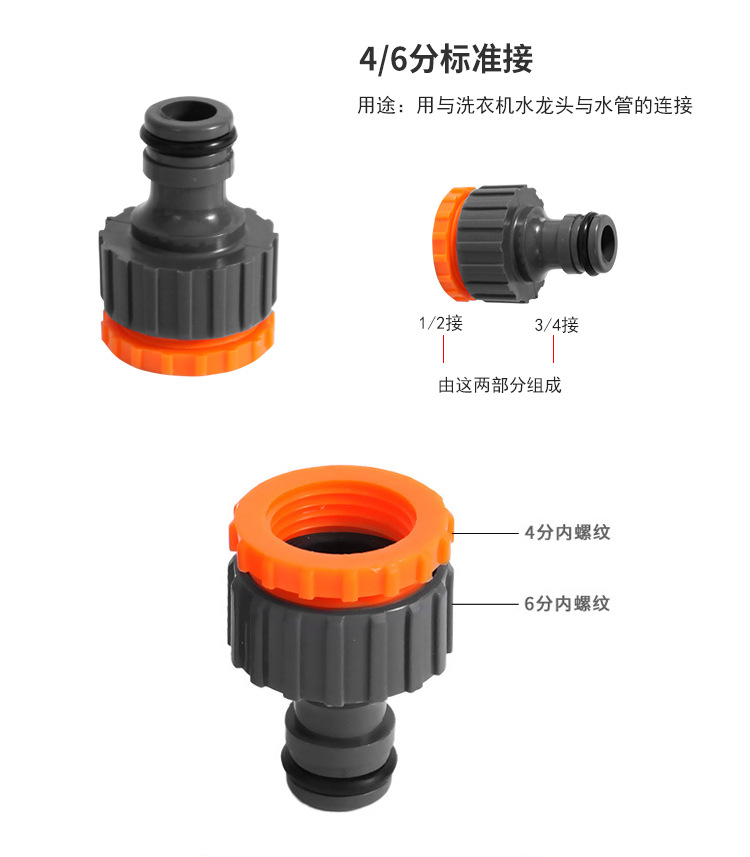 4/6分标准接

用途：用与洗衣机水龙头与水管的连接

1/2接

3/4接

由这两部分组成

4分内螺纹

6分内螺纹