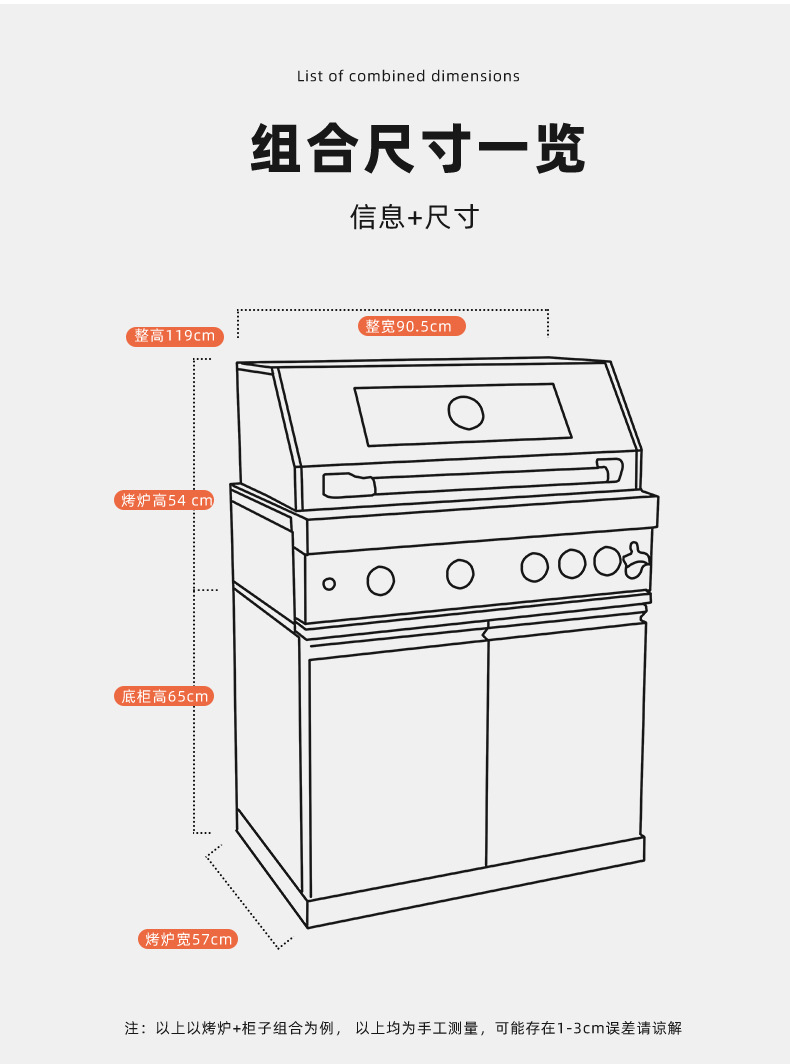 List of combined dimensions

组合尺寸一览

信息+尺寸

整高119cm

整宽90.5cm

烤炉高54 cm

底柜高65cm

烤炉宽57cm

注：以上以烤炉+柜子组合为例， 以上均为手工测量，可能存在1-3cm误差请谅解