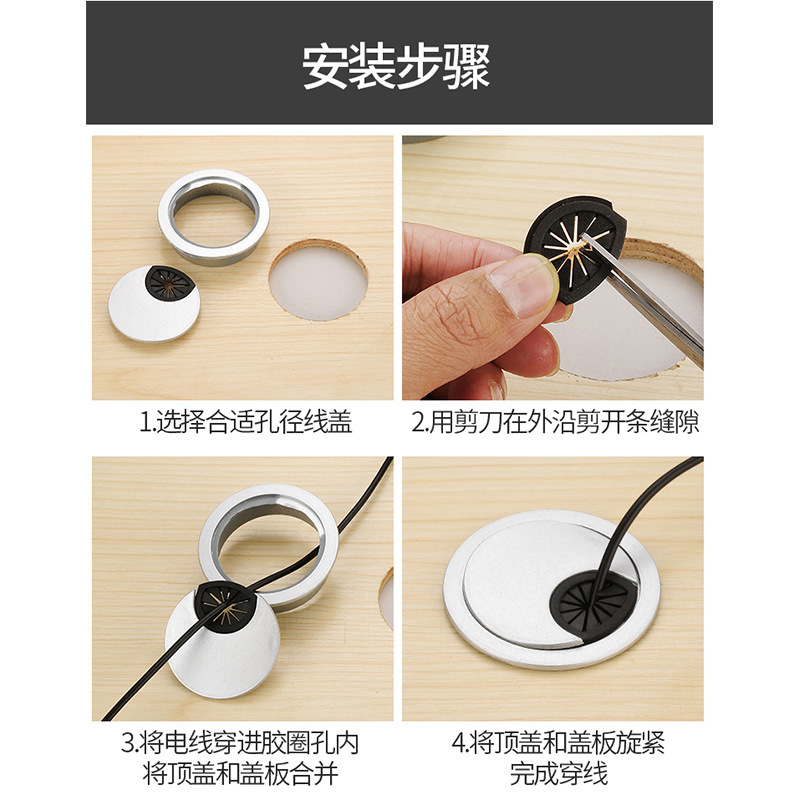 安装步骤

1.选择合适孔径线盖

2.用剪刀在外沿剪开条缝隙

3.将电线穿进胶圈孔内
将顶盖和盖板合并

4.将顶盖和盖板旋紧
完成穿线