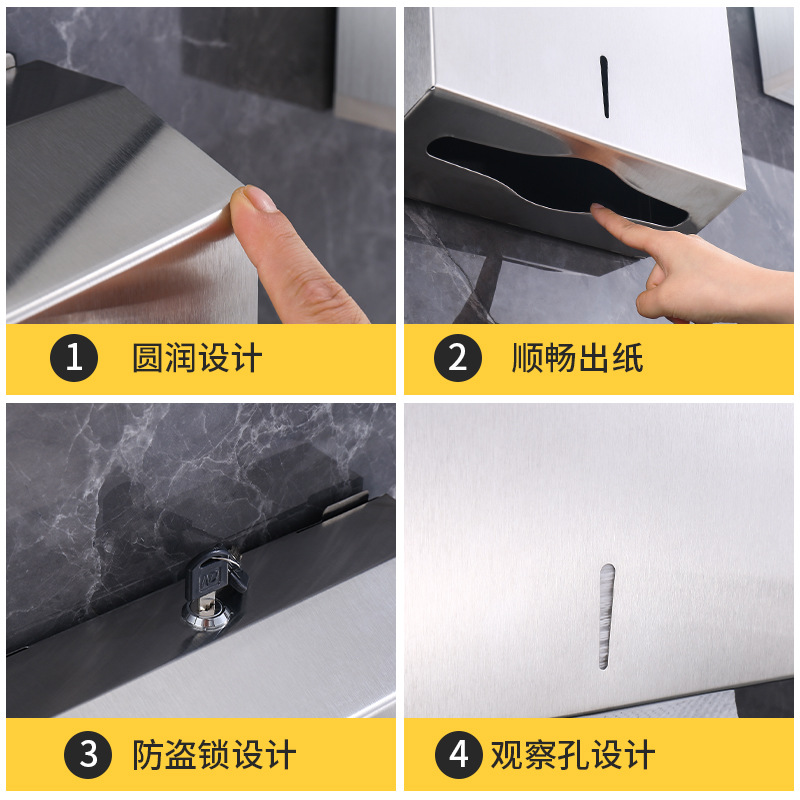 1 圆润设计

2 顺畅出纸

3 防盗锁设计

4 观察孔设计