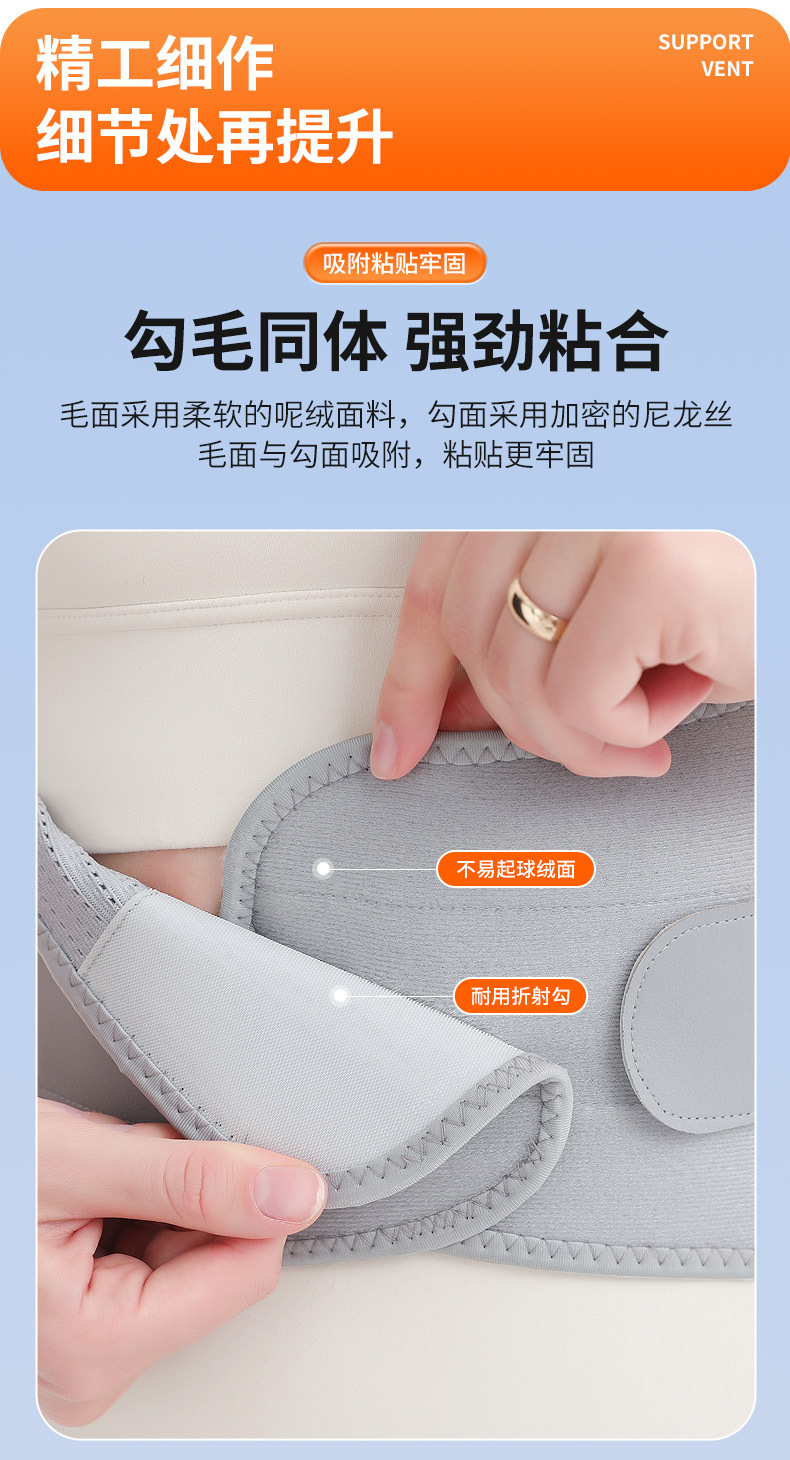 精工细作
细节处再提升

SUPPORT
VENT

吸附粘贴牢固

勾毛同体 强劲粘合

毛面采用柔软的呢绒面料，勾面采用加密的尼龙丝
毛面与勾面吸附，粘贴更牢固

不易起球绒面

耐用折射勾