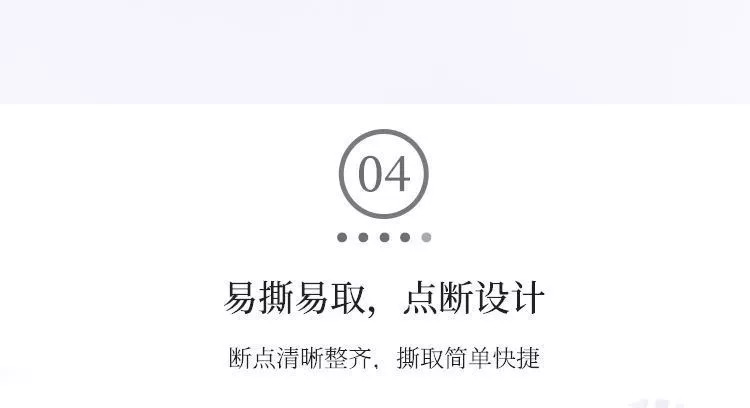 04

易撕易取，点断设计

断点清晰整齐，撕取简单快捷