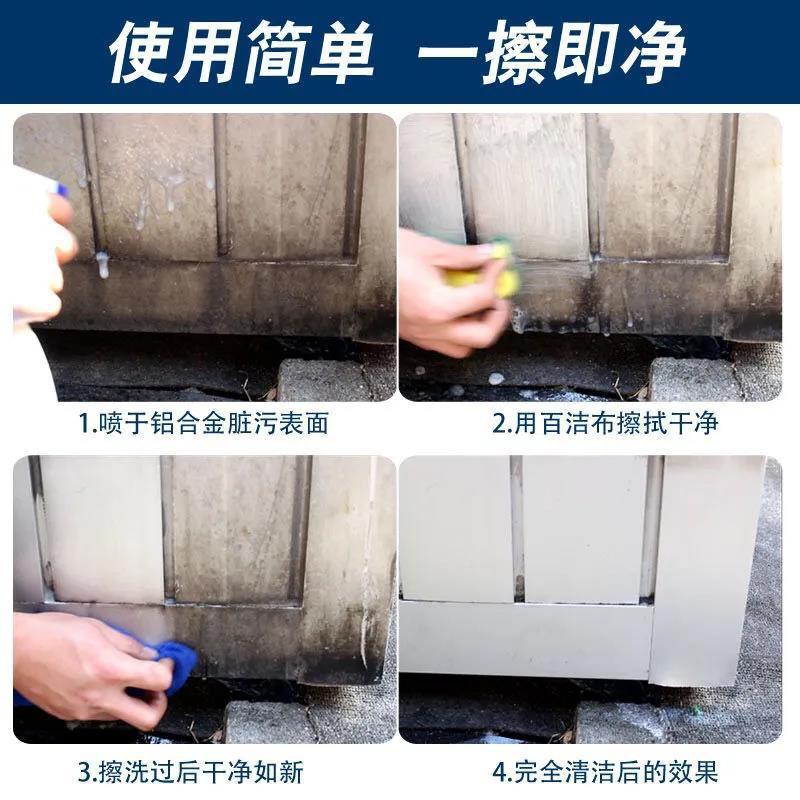 使用简单 一擦即净

1.喷于铝合金脏污表面

2.用百洁布擦拭干净

3.擦洗过后干净如新

4.完全清洁后的效果