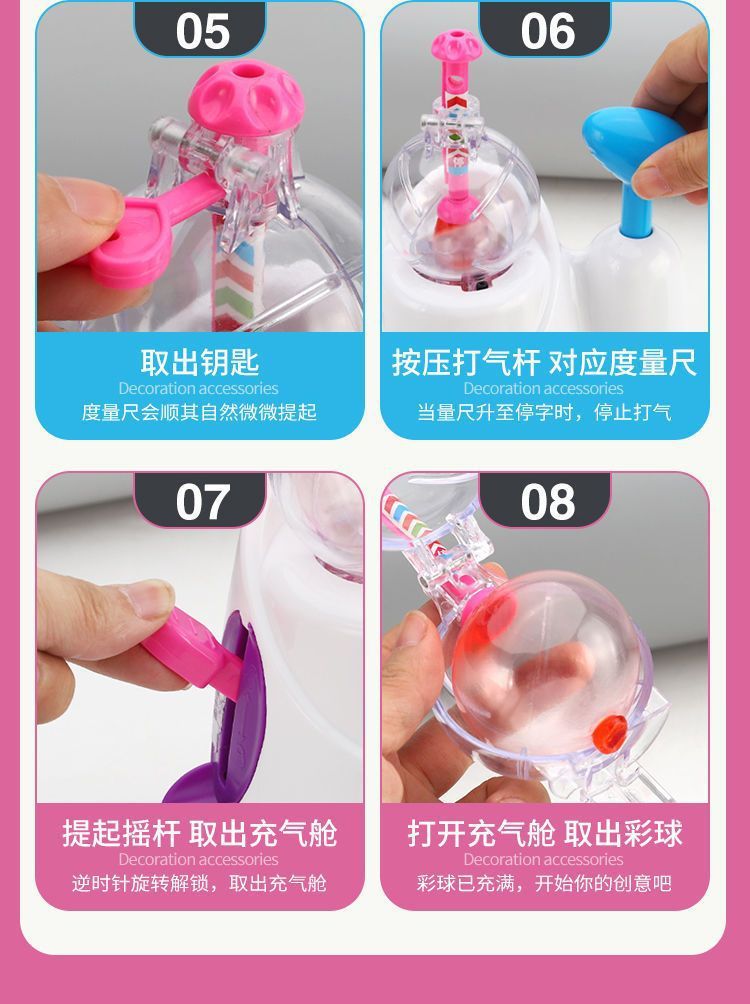 05

取出钥匙
Decoration accessories
度量尺会顺其自然微微提起

06

按压打气杆 对应度量尺
Decoration accessories
当量尺升至停字时，停止打气

07

提起摇杆 取出充气舱
Decoration accessories
逆时针旋转解锁，取出充气舱

08

打开充气舱 取出彩球
Decoration accessories
彩球已充满，开始你的创意吧