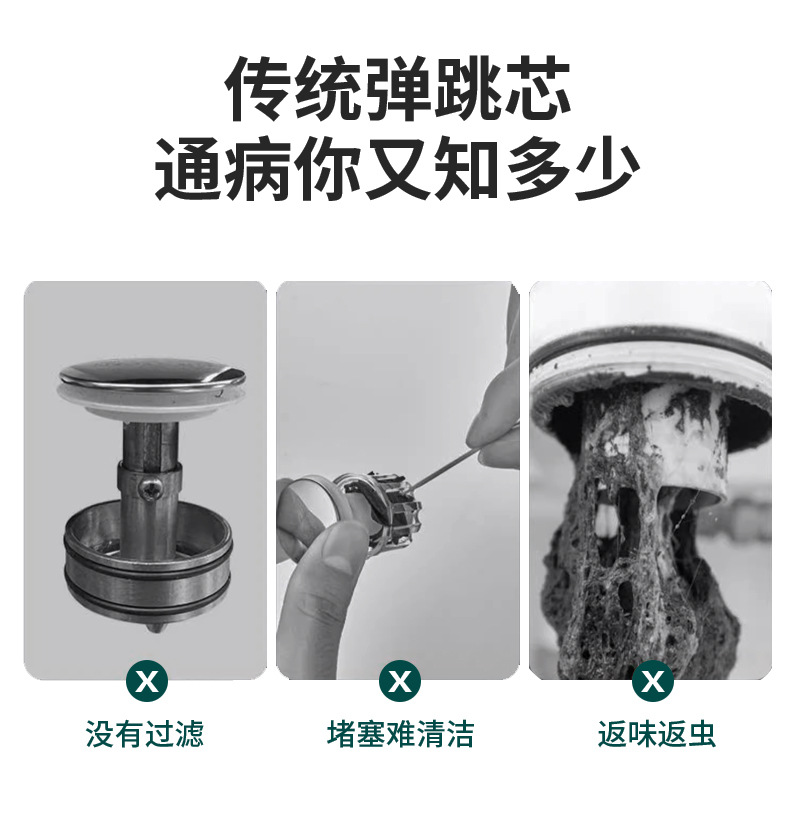 传统弹跳芯
通病你又知多少

X
没有过滤

X
堵塞难清洁

X
返味返虫