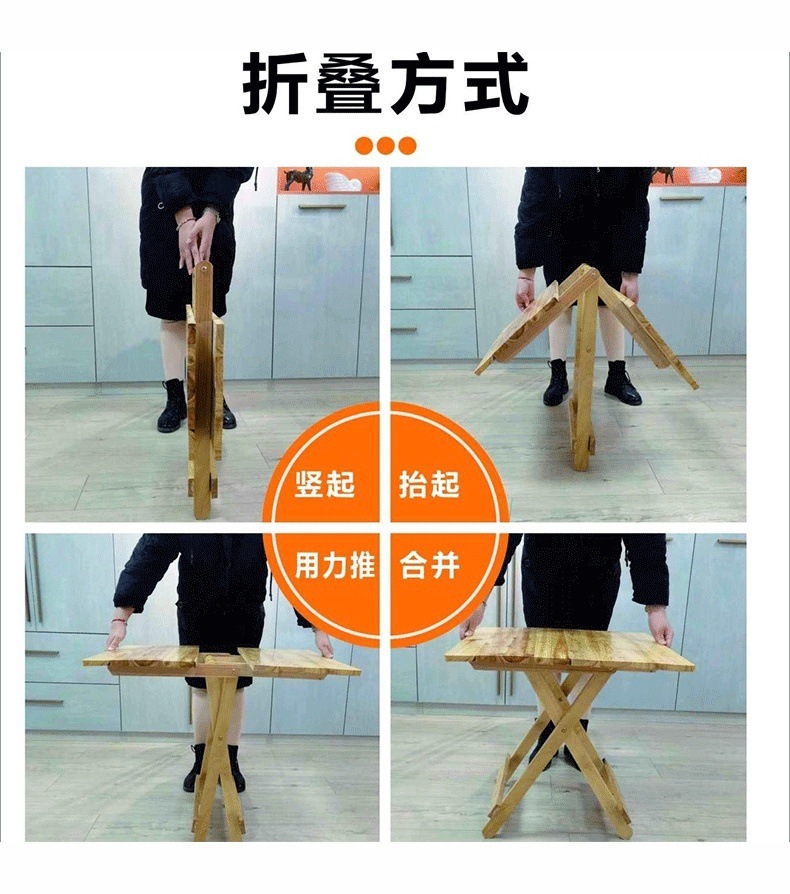 折叠方式

竖起

抬起

用力推

合并