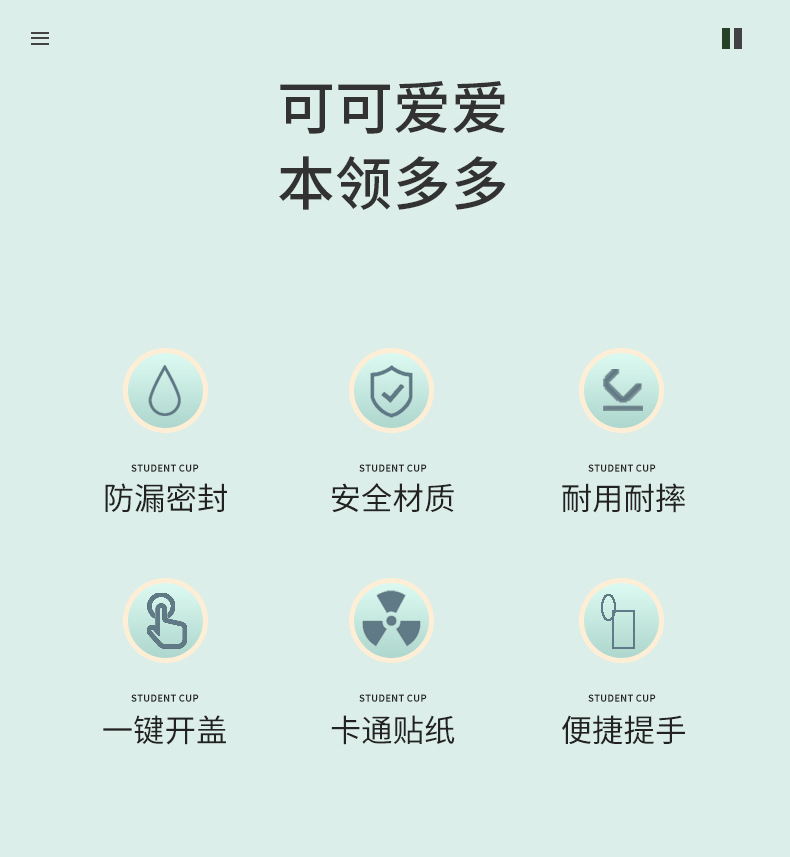 可可爱爱
本领多多

STUDENT CUP
防漏密封

STUDENT CUP
安全材质

STUDENT CUP
耐用耐摔

STUDENT CUP
一键开盖

STUDENT CUP
卡通贴纸

STUDENT CUP
便捷提手