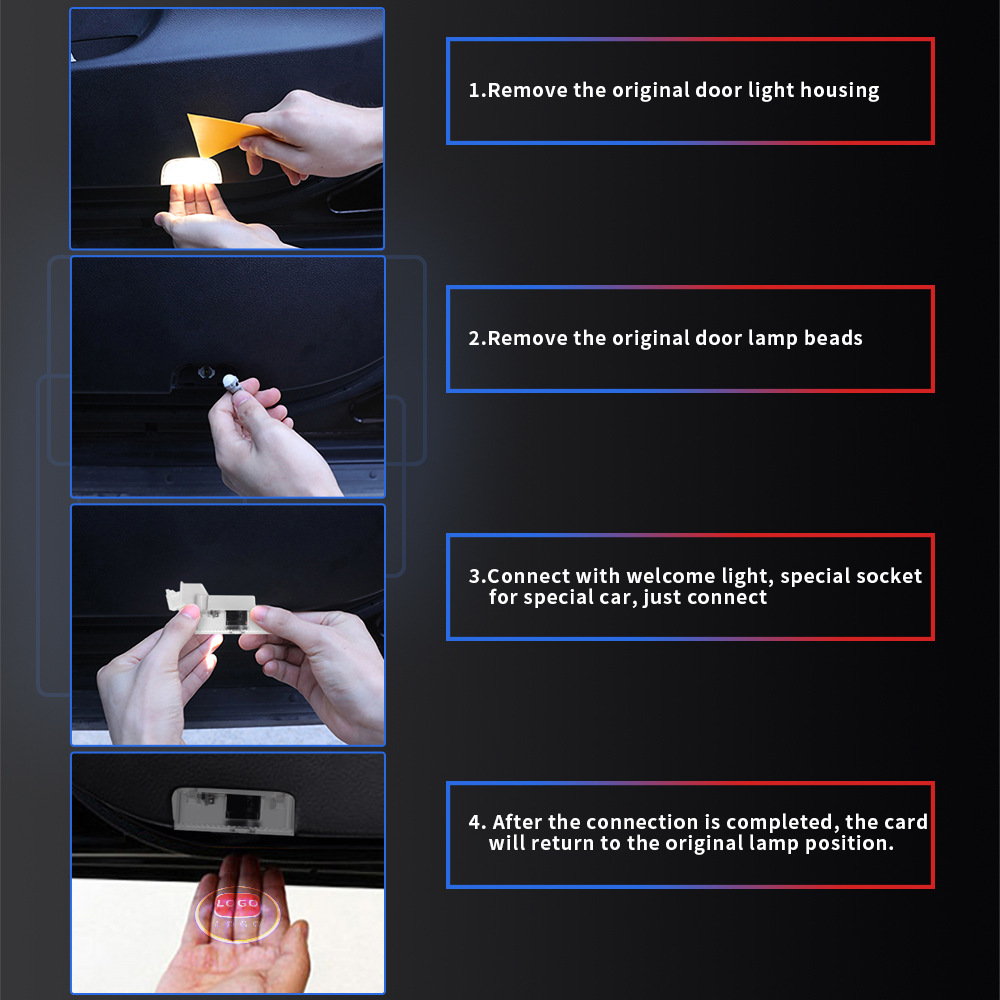 1.Remove the original door light housing

2.Remove the original door lamp beads

3.Connect with welcome light, special socket for special car, just connect

4. After the connection is completed, the card will return to the original lamp position.

LOGO