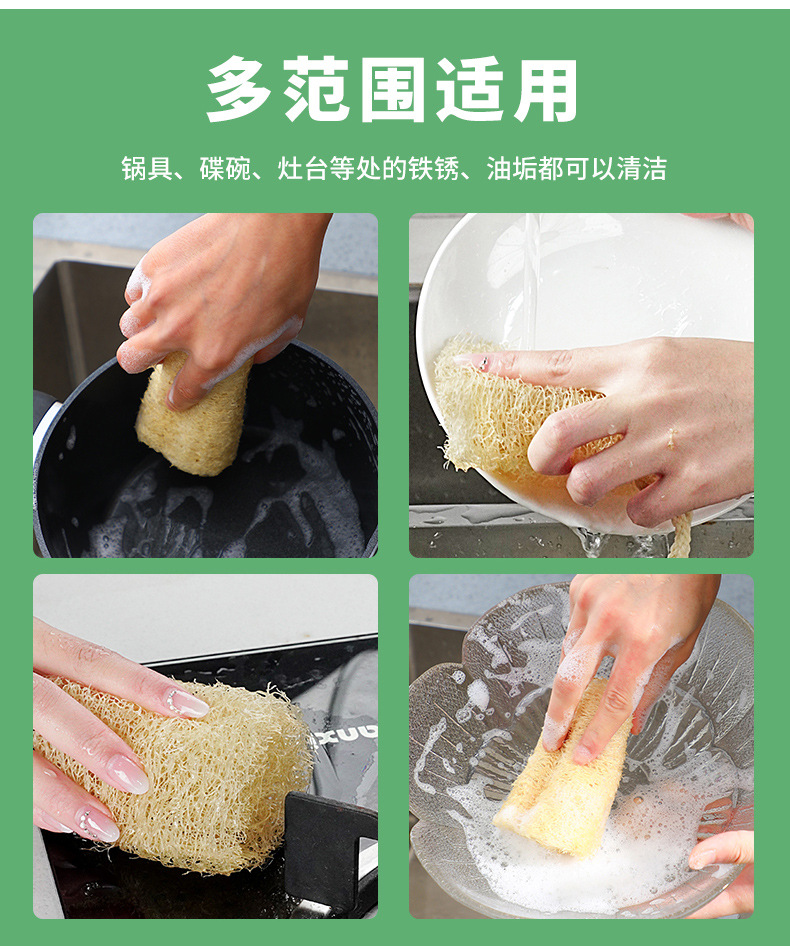 多范围适用

锅具、碟碗、灶台等处的铁锈、油垢都可以清洁