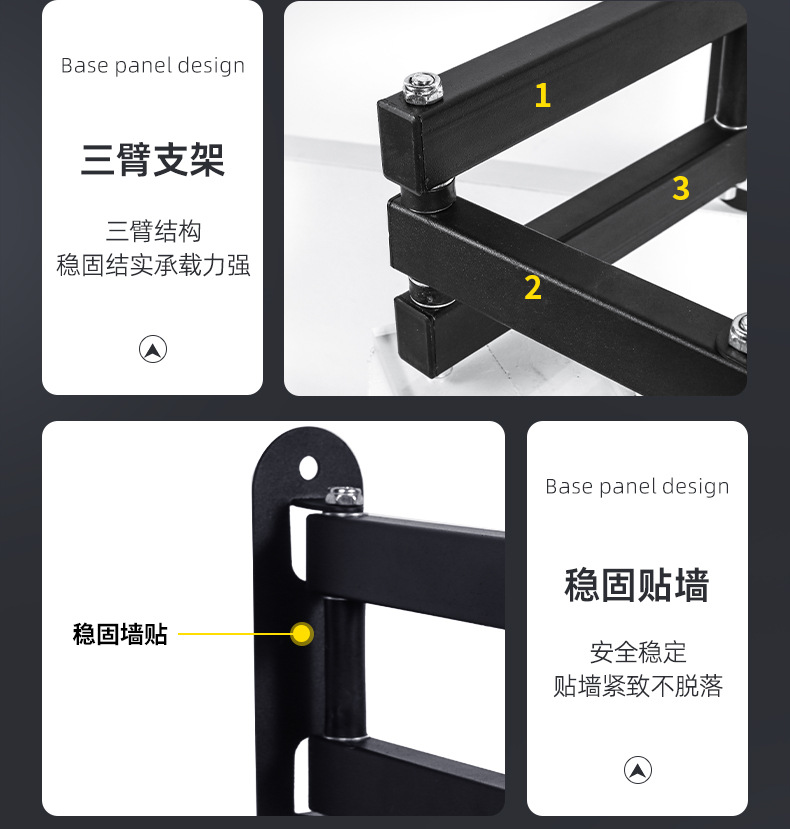 Base panel design

三臂支架

三臂结构
稳固结实承载力强

1

3

2

稳固墙贴

Base panel design

稳固贴墙

安全稳定
贴墙紧致不脱落