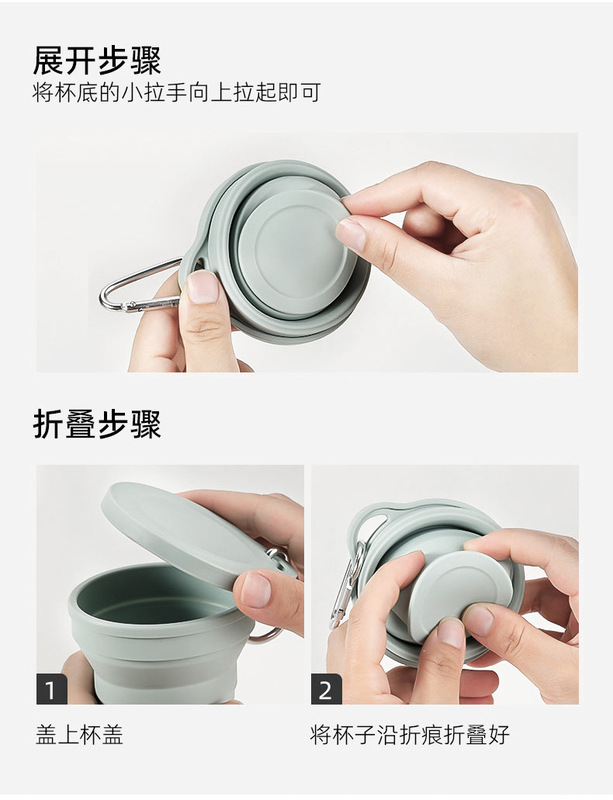 展开步骤
将杯底的小拉手向上拉起即可

折叠步骤

1

盖上杯盖

2

将杯子沿折痕折叠好