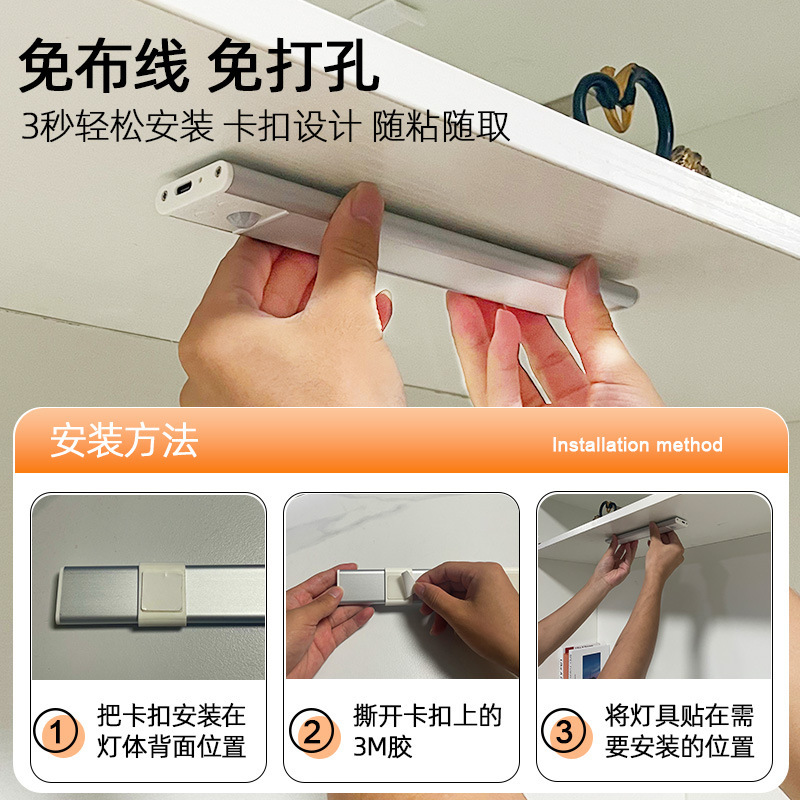 免布线 免打孔
3秒轻松安装 卡扣设计 随粘随取

安装方法 Installation method

1 把卡扣安装在灯体背面位置

2 撕开卡扣上的3M胶

3 将灯具贴在需要安装的位置