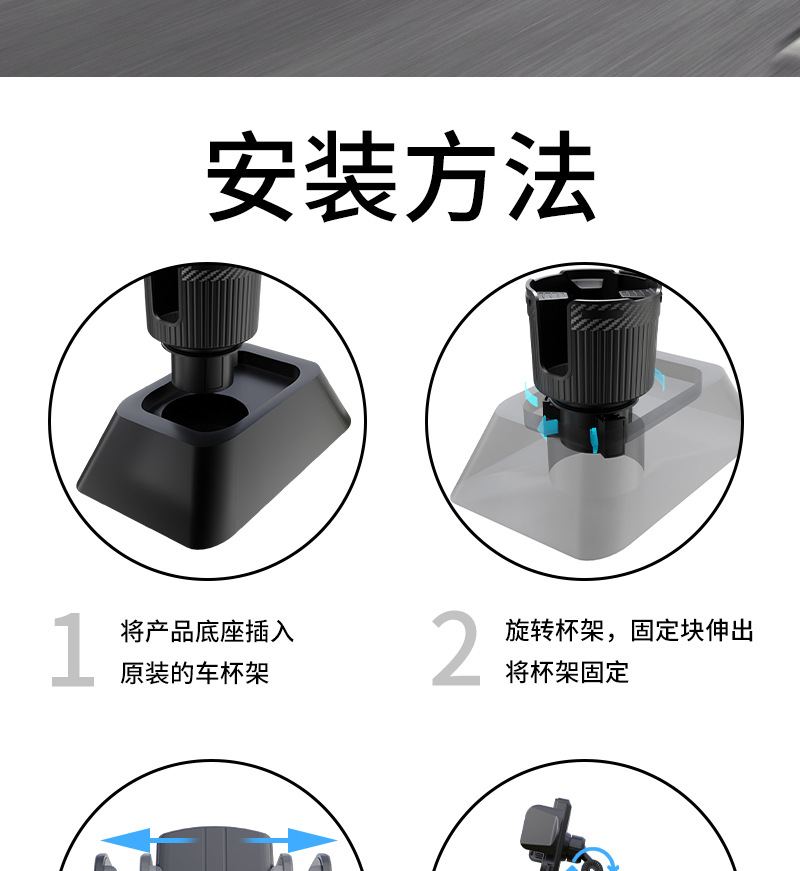 安装方法

1 将产品底座插入原装的车杯架

2 旋转杯架，固定块伸出将杯架固定