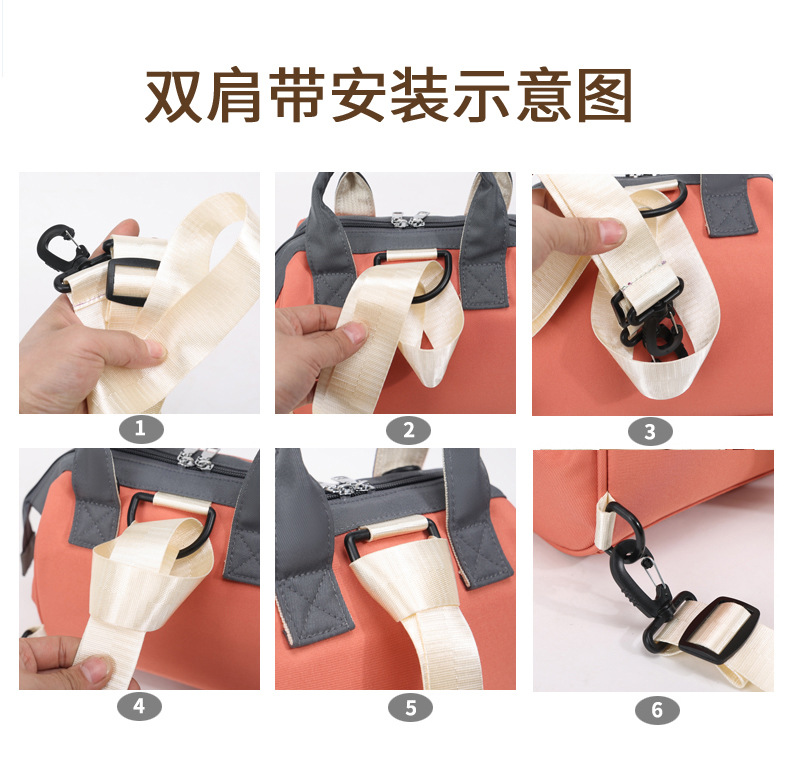 双肩带安装示意图

1

2

3

4

5

6