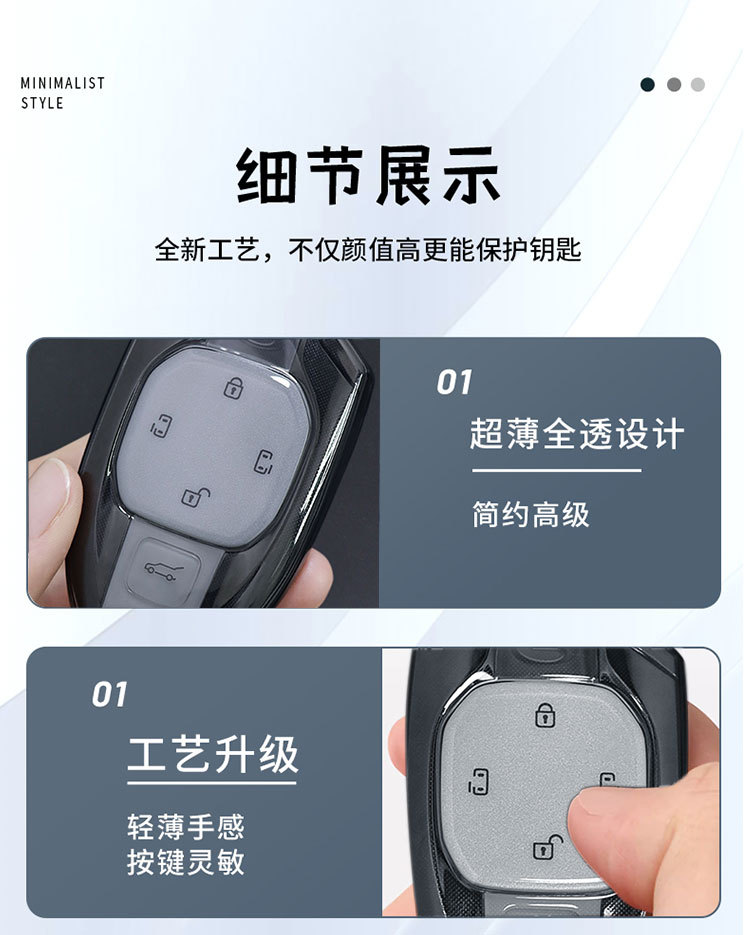 MINIMALIST
STYLE

细节展示

全新工艺，不仅颜值高更能保护钥匙

01

超薄全透设计

简约高级

01

工艺升级

轻薄手感
按键灵敏