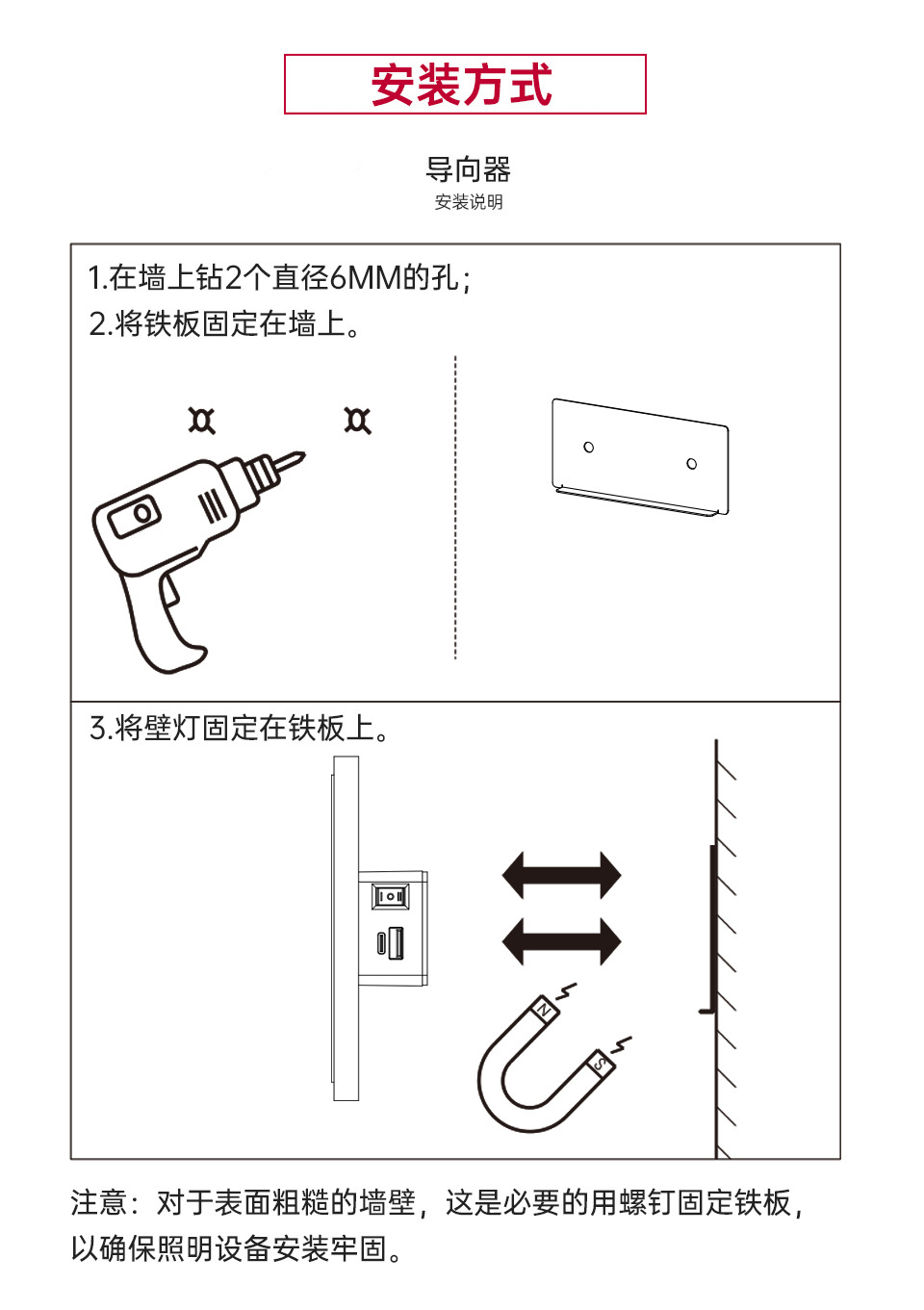 安装方式

导向器
安装说明

1.在墙上钻2个直径6MM的孔;
2.将铁板固定在墙上。

3.将壁灯固定在铁板上。

N

S

注意：对于表面粗糙的墙壁，这是必要的用螺钉固定铁板，以确保照明设备安装牢固。