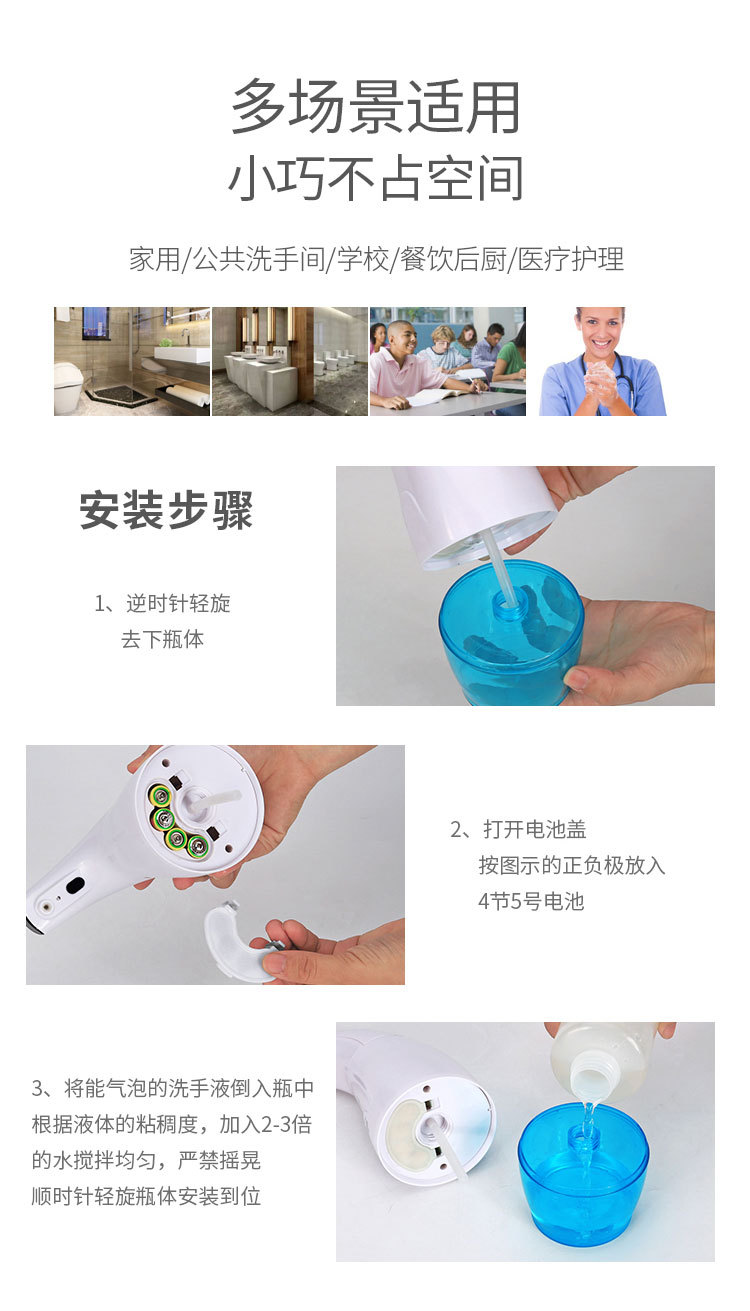 多场景适用
小巧不占空间

家用/公共洗手间/学校/餐饮后厨/医疗护理

安装步骤

1、逆时针轻旋
去下瓶体

2、打开电池盖
按图示的正负极放入
4节5号电池

3、将能气泡的洗手液倒入瓶中
根据液体的粘稠度，加入2-3倍
的水搅拌均匀，严禁摇晃
顺时针轻旋瓶体安装到位