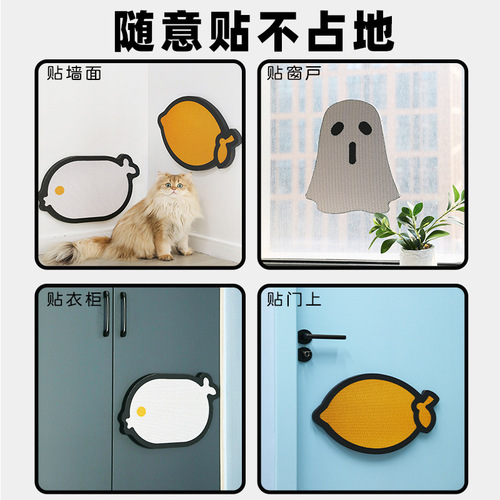 随意贴不占地

贴墙面

贴窗户

贴衣柜

贴门上