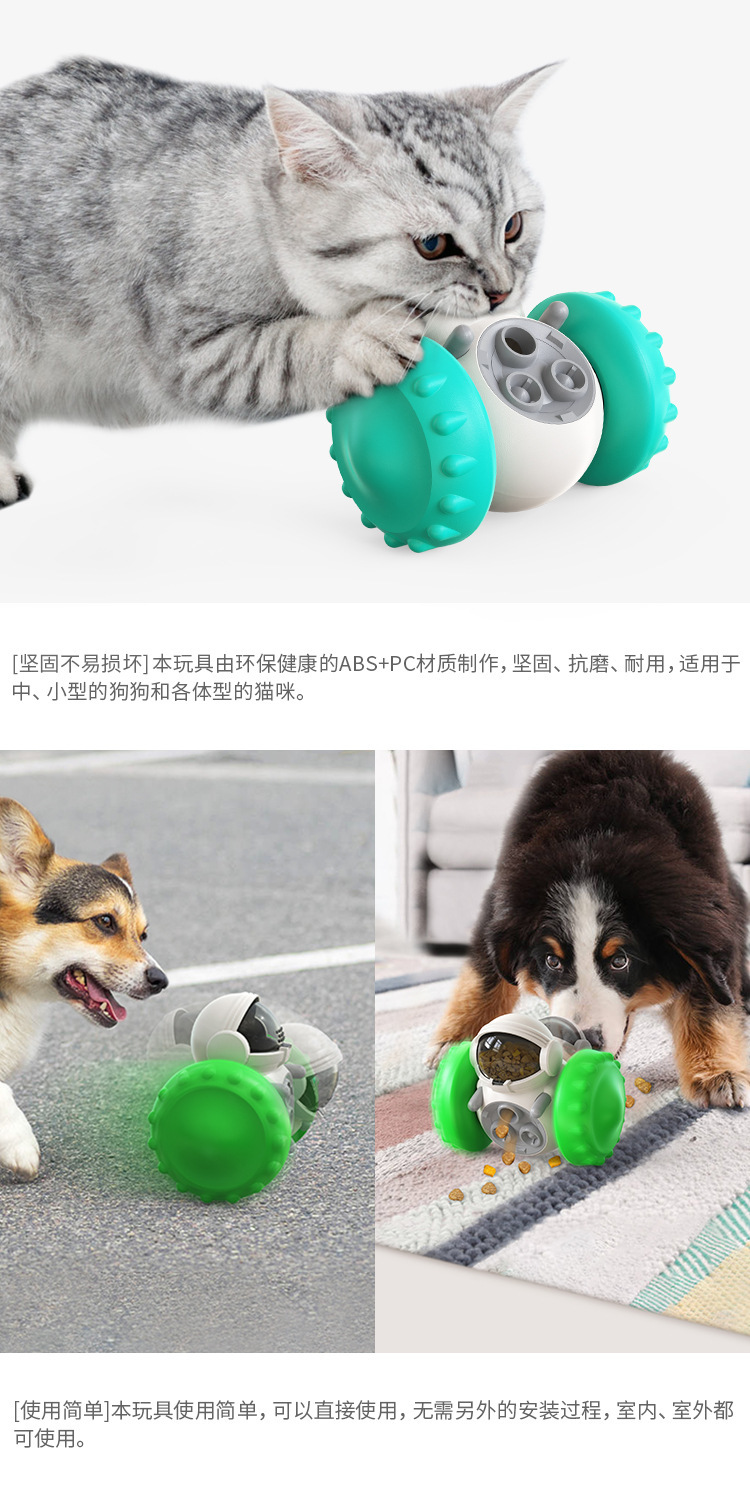 [坚固不易损坏] 本玩具由环保健康的ABS+PC材质制作，坚固、抗磨、耐用，适用于中、小型的狗狗和各体型的猫咪。

[使用简单]本玩具使用简单，可以直接使用，无需另外的安装过程，室内、室外都可使用。