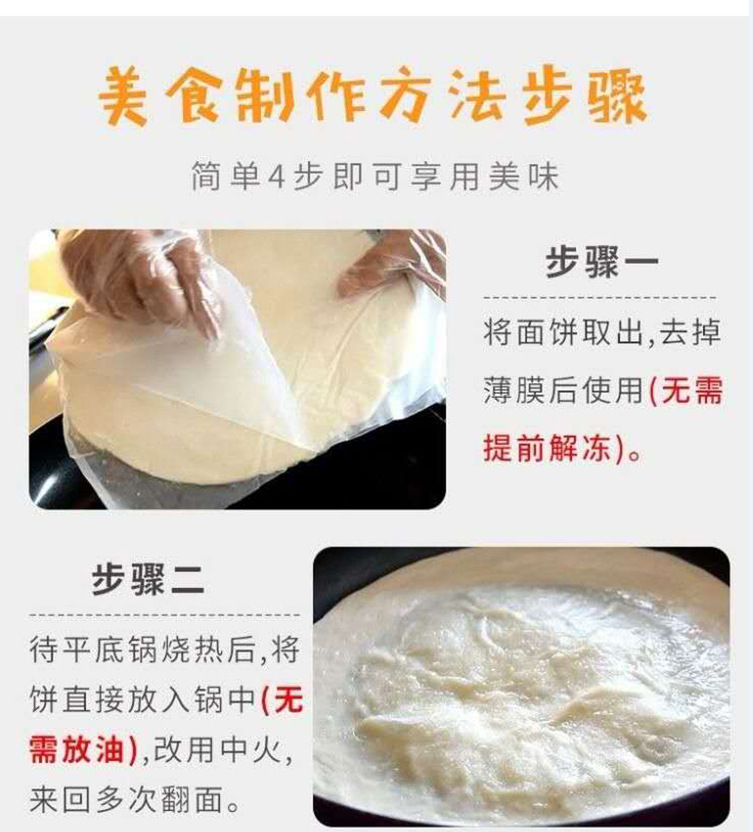 美食制作方法步骤

简单4步即可享用美味

步骤一

将面饼取出,去掉薄膜后使用(无需提前解冻)。

步骤二

待平底锅烧热后,将饼直接放入锅中(无需放油),改用中火,来回多次翻面。