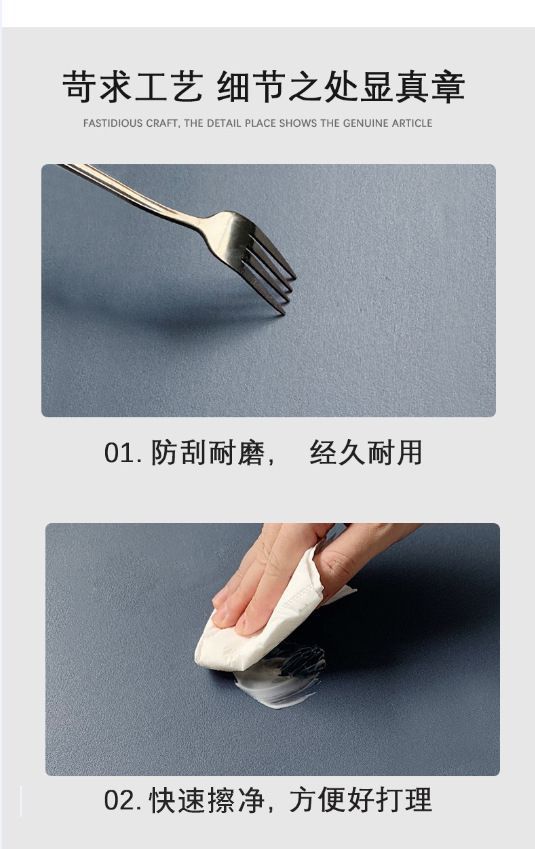 苛求工艺 细节之处显真章
FASTIDIOUS CRAFT, THE DETAIL PLACE SHOWS THE GENUINE ARTICLE

01. 防刮耐磨，　经久耐用

02. 快速擦净，方便好打理