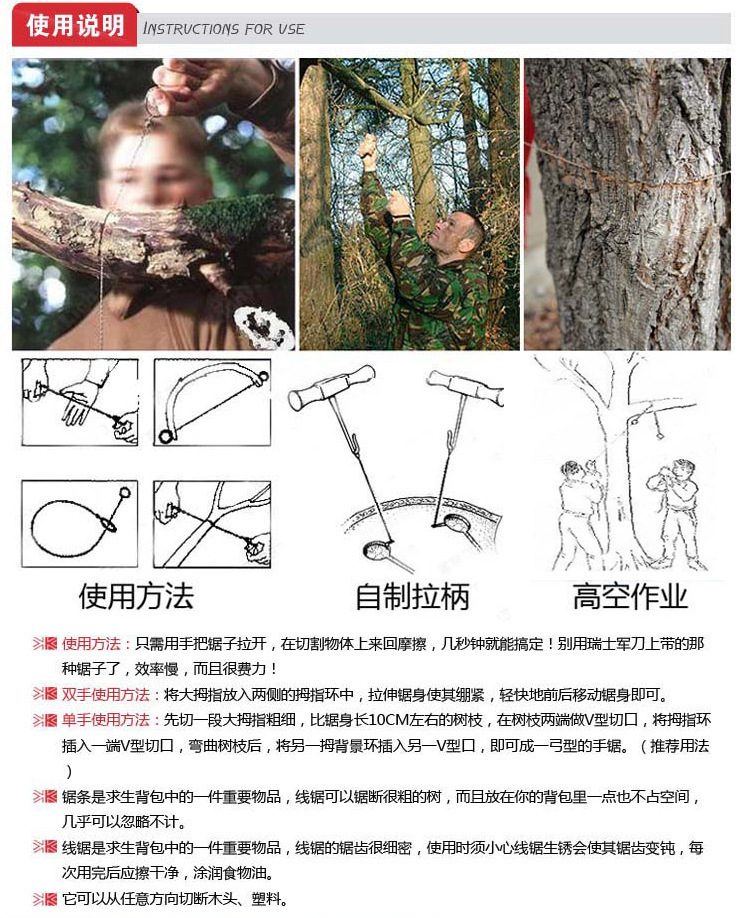 使用说明 INSTRUCTIONS FOR USE

使用方法

自制拉柄

高空作业

使用方法：只需用手把锯子拉开，在切割物体上来回摩擦，几秒钟就能搞定！别用瑞士军刀上带的那种锯子了，效率慢，而且很费力！

双手使用方法：将大拇指放入两侧的拇指环中，拉伸锯身使其绷紧，轻快地前后移动锯身即可。

单手使用方法：先切一段大拇指粗细，比锯身长10CM左右的树枝，在树枝两端做V型切口，将拇指环插入一端V型切口，弯曲树枝后，将另一拇背景环插入另一V型口，即可成一弓型的手锯。（推荐用法）

锯条是求生背包中的一件重要物品，线锯可以锯断很粗的树，而且放在你的背包里一点也不占空间，几乎可以忽略不计。

线锯是求生背包中的一件重要物品，线锯的锯齿很细密，使用时须小心线锯生锈会使其锯齿变钝，每次用完后应擦干净，涂润食物油。

它可以从任意方向切断木头、塑料。