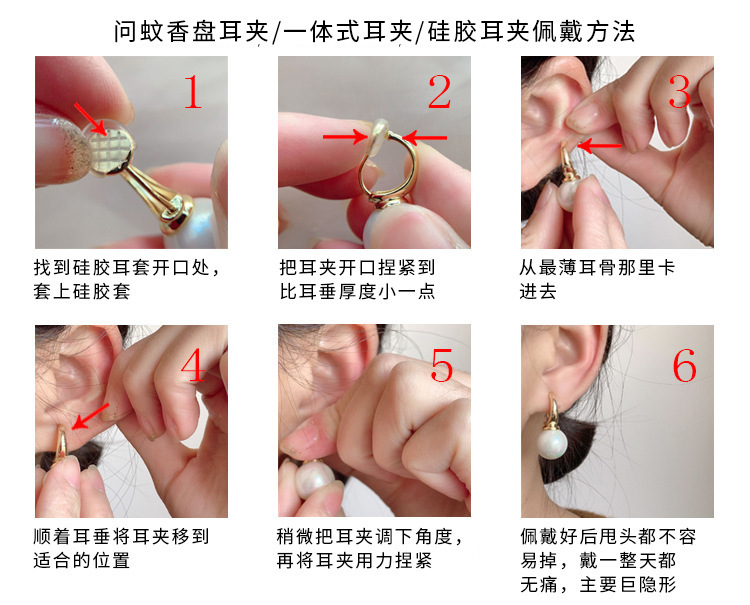 问蚊香盘耳夹/一体式耳夹/硅胶耳夹佩戴方法

1

找到硅胶耳套开口处，套上硅胶套

2

把耳夹开口捏紧到比耳垂厚度小一点

3

从最薄耳骨那里卡进去

4

顺着耳垂将耳夹移到适合的位置

5

稍微把耳夹调下角度，再将耳夹用力捏紧

6

佩戴好后甩头都不容易掉，戴一整天都无痛，主要巨隐形