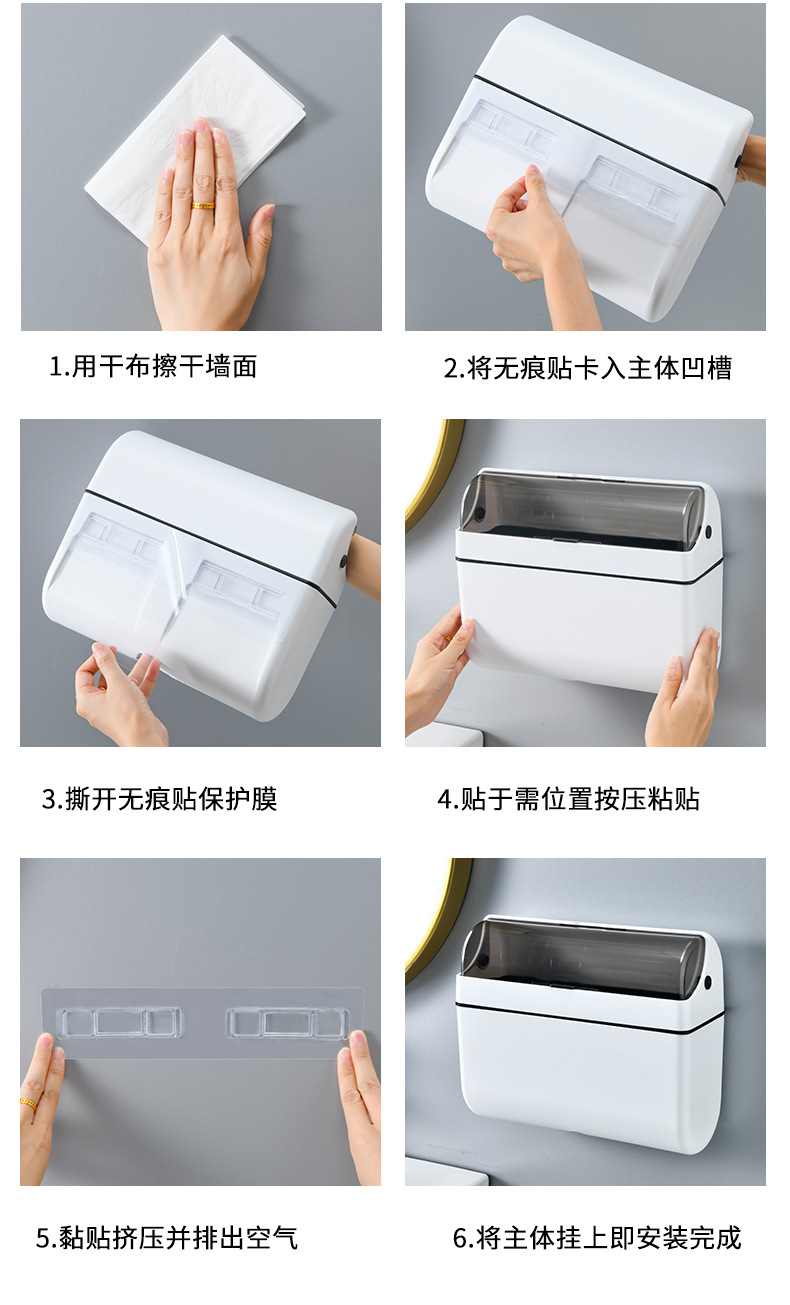 1.用干布擦干墙面

2.将无痕贴卡入主体凹槽

3.撕开无痕贴保护膜

4.贴于需位置按压粘贴

5.黏贴挤压并排出空气

6.将主体挂上即安装完成