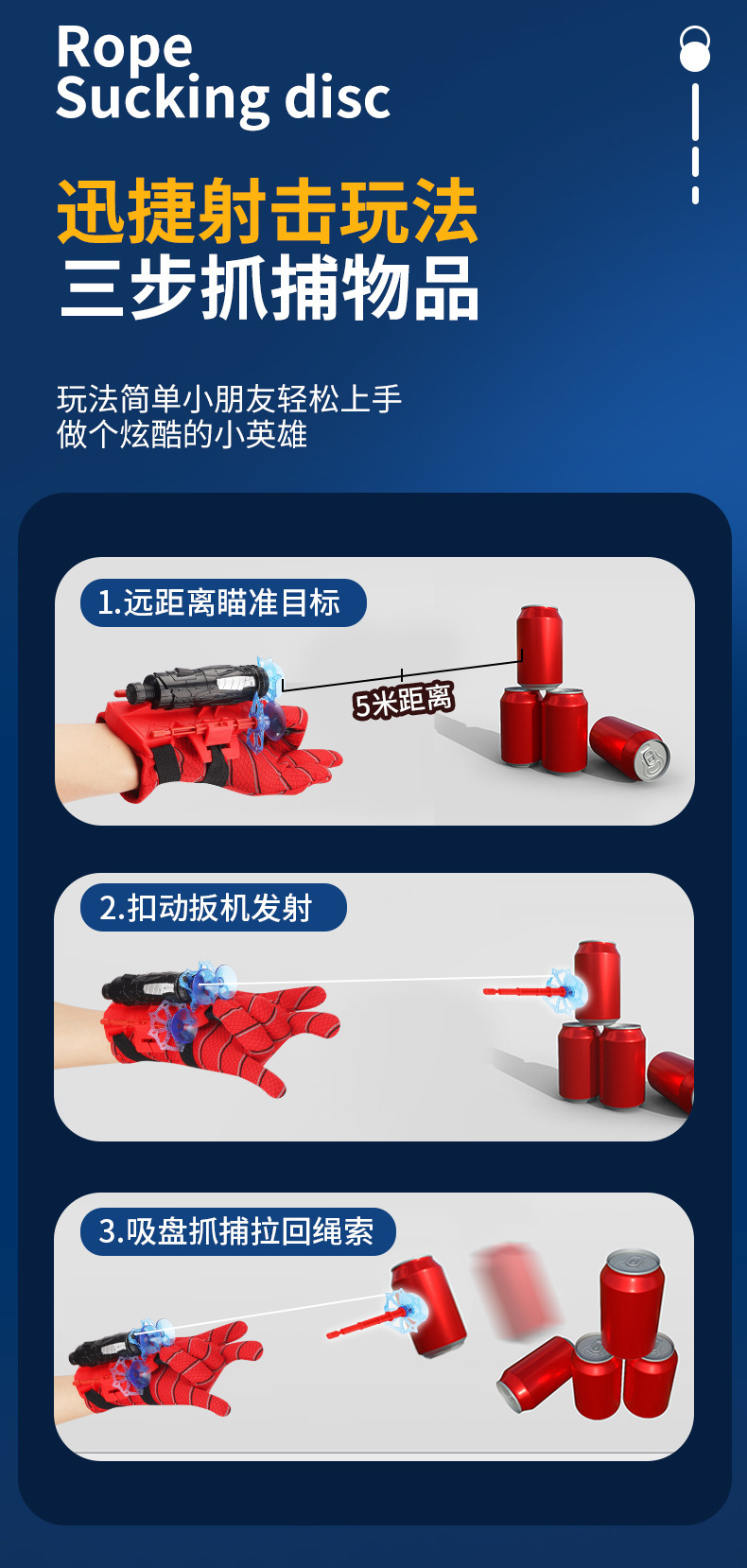 Rope
Sucking disc

迅捷射击玩法
三步抓捕物品

玩法简单小朋友轻松上手
做个炫酷的小英雄

1.远距离瞄准目标

5米距离

2.扣动扳机发射

3.吸盘抓捕拉回绳索