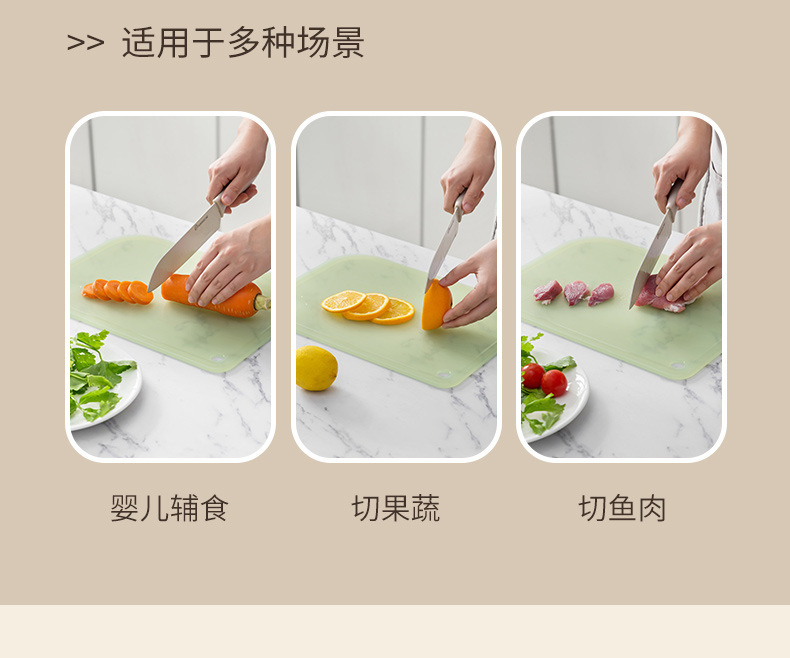 >> 适用于多种场景

婴儿辅食

切果蔬

切鱼肉