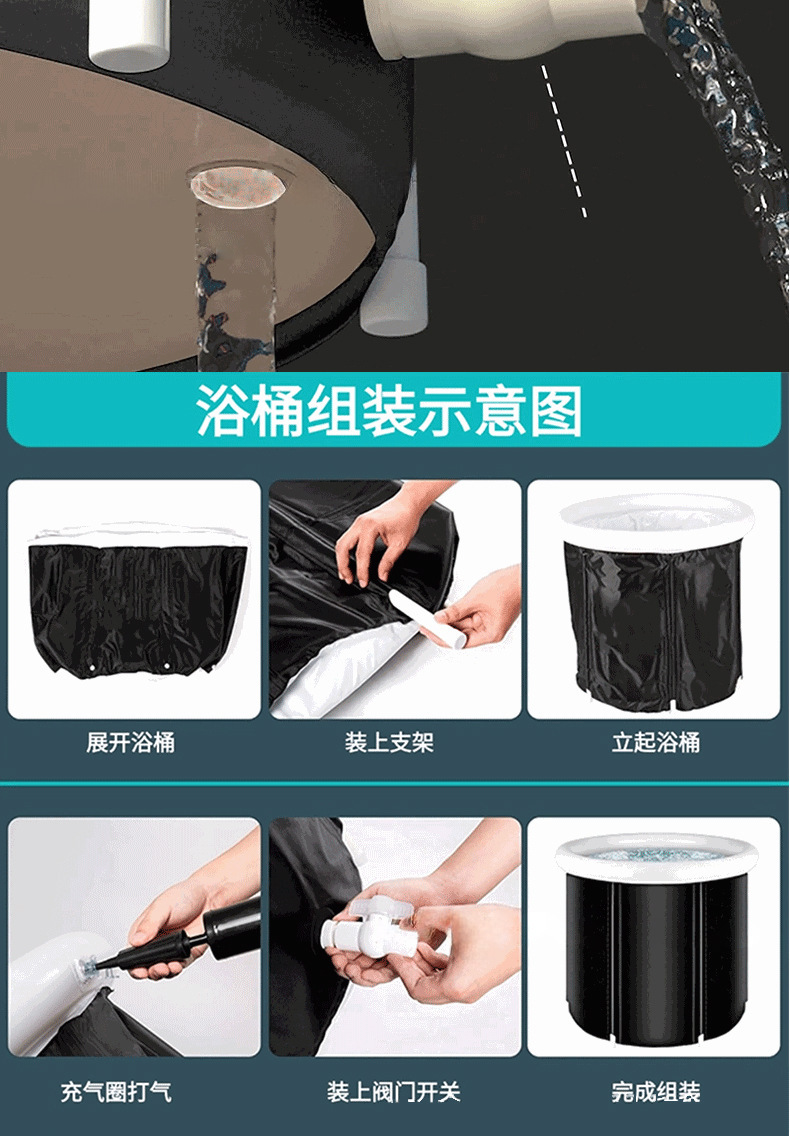 浴桶组装示意图

展开浴桶

装上支架

立起浴桶

充气圈打气

装上阀门开关

完成组装