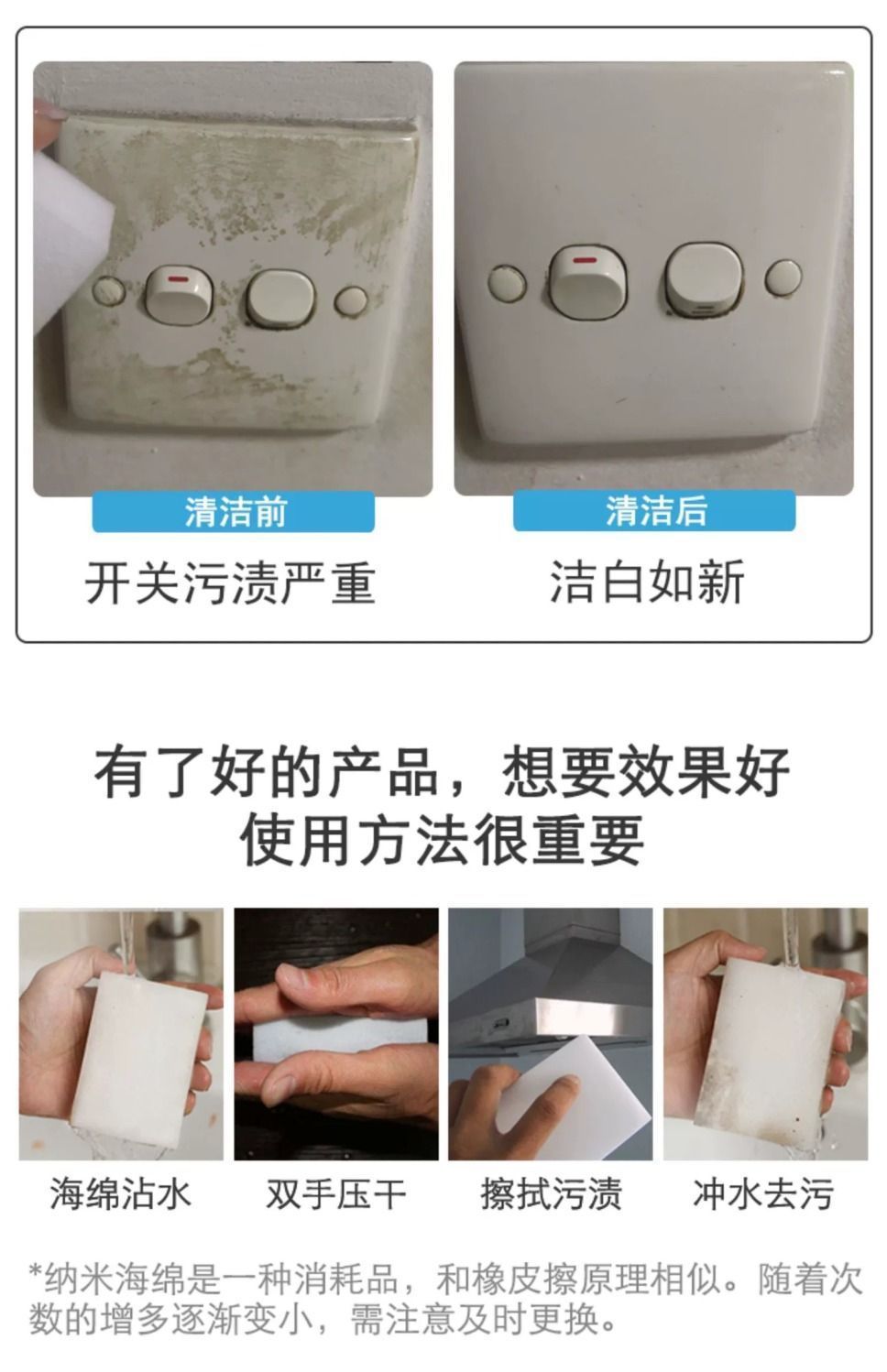 清洁前

开关污渍严重

清洁后

洁白如新

有了好的产品，想要效果好
使用方法很重要

海绵沾水

双手压干

擦拭污渍

冲水去污

*纳米海绵是一种消耗品，和橡皮擦原理相似。随着次数的增多逐渐变小，需注意及时更换。