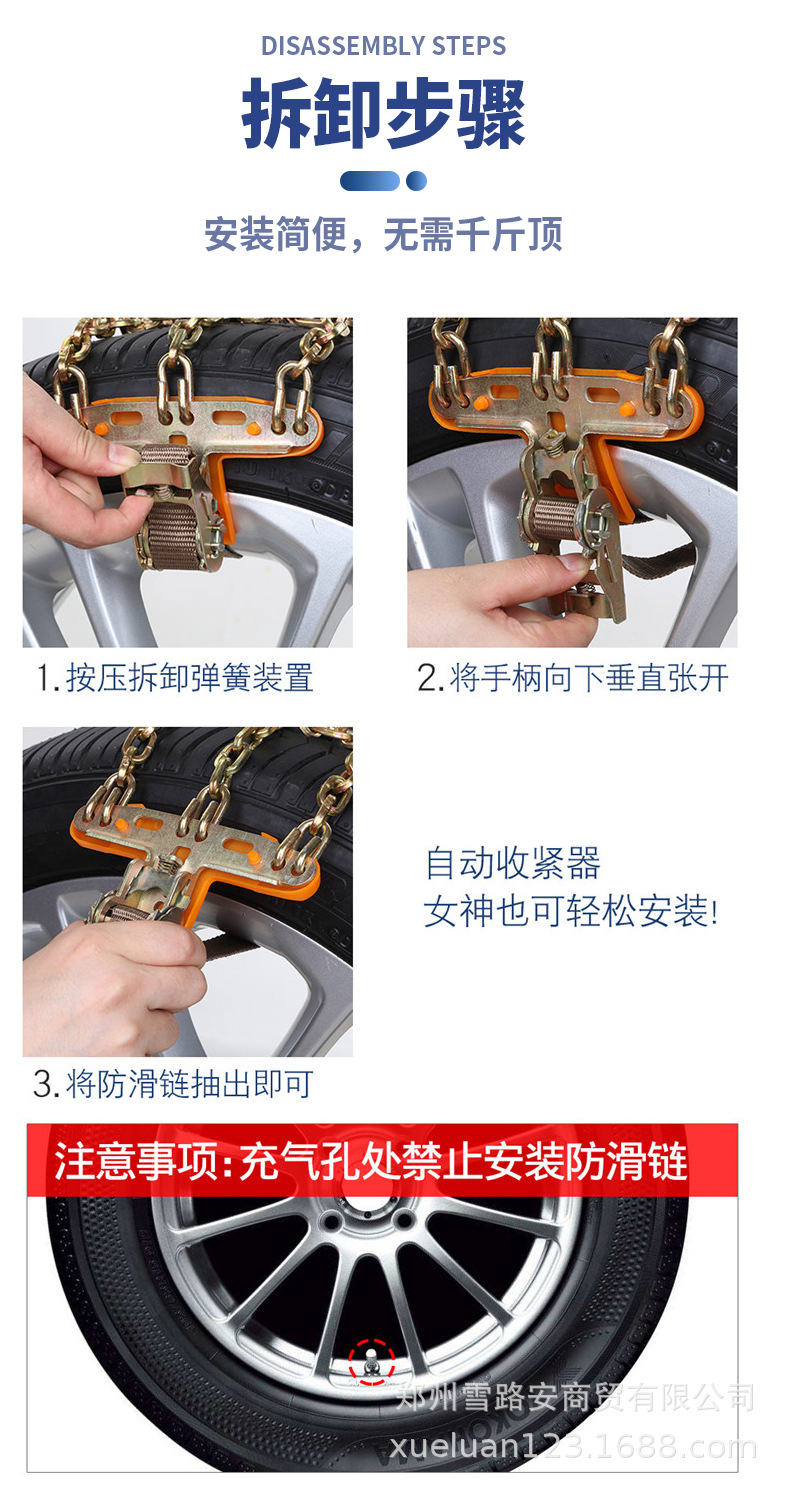 DISASSEMBLY STEPS

拆卸步骤

安装简便，无需千斤顶

1.按压拆卸弹簧装置

2.将手柄向下垂直张开

3.将防滑链抽出即可

自动收紧器
女神也可轻松安装!

注意事项:充气孔处禁止安装防滑链

郑州雪路安商贸有限公司
xueluan123.1688.com