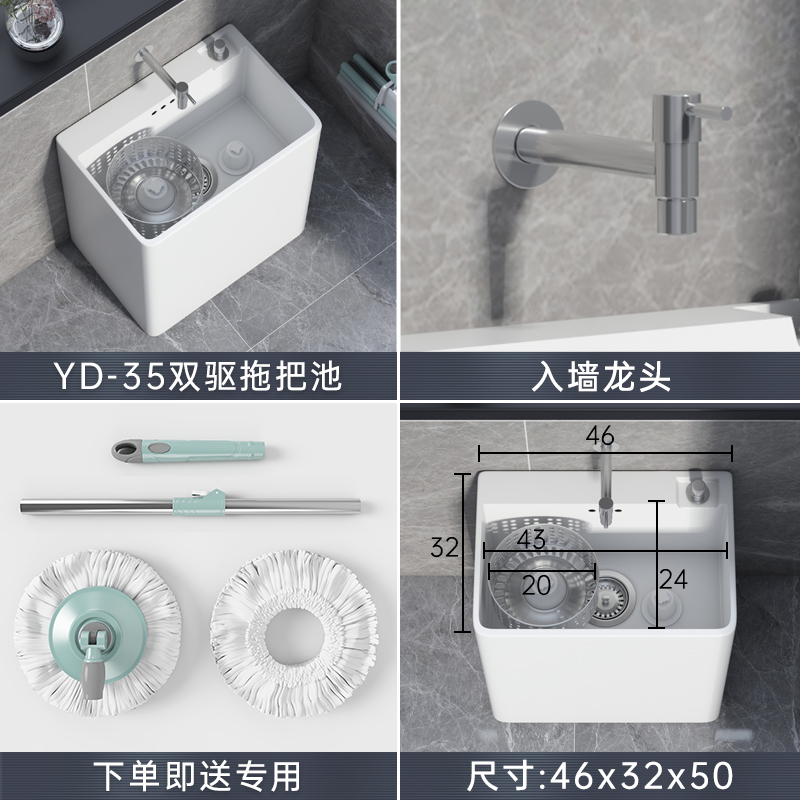 YD-35双驱拖把池

入墙龙头

下单即送专用

46

32

43

20

24

尺寸:46x32x50