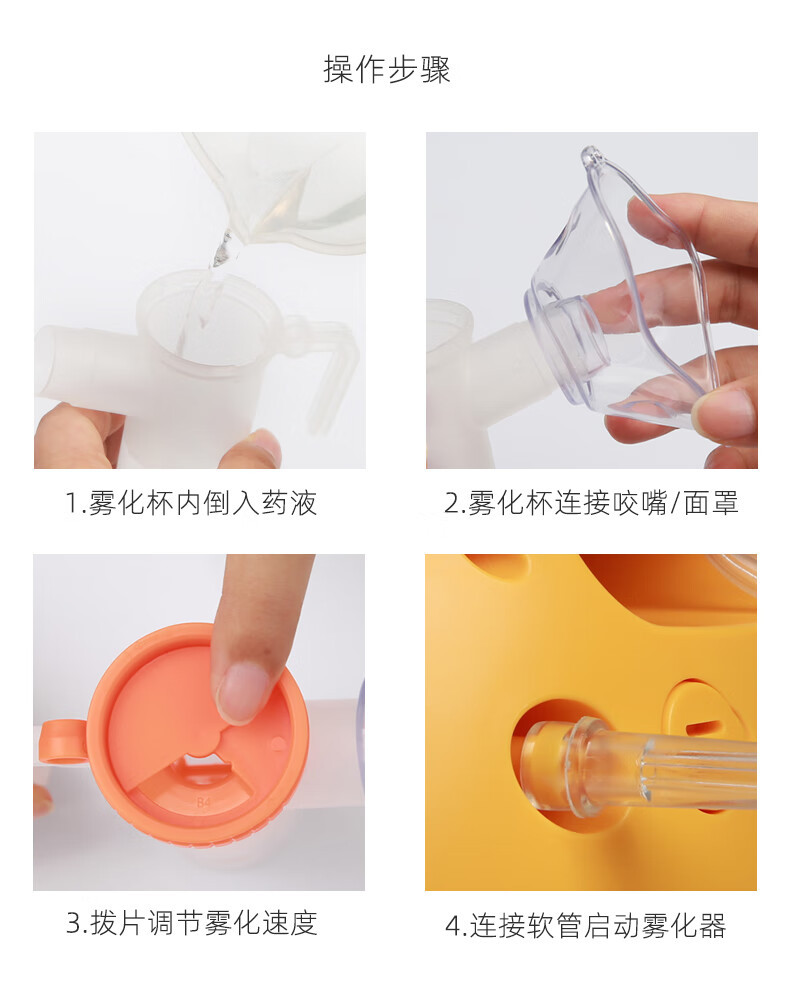 操作步骤

1.雾化杯内倒入药液

2.雾化杯连接咬嘴/面罩

B4

3.拨片调节雾化速度

4.连接软管启动雾化器