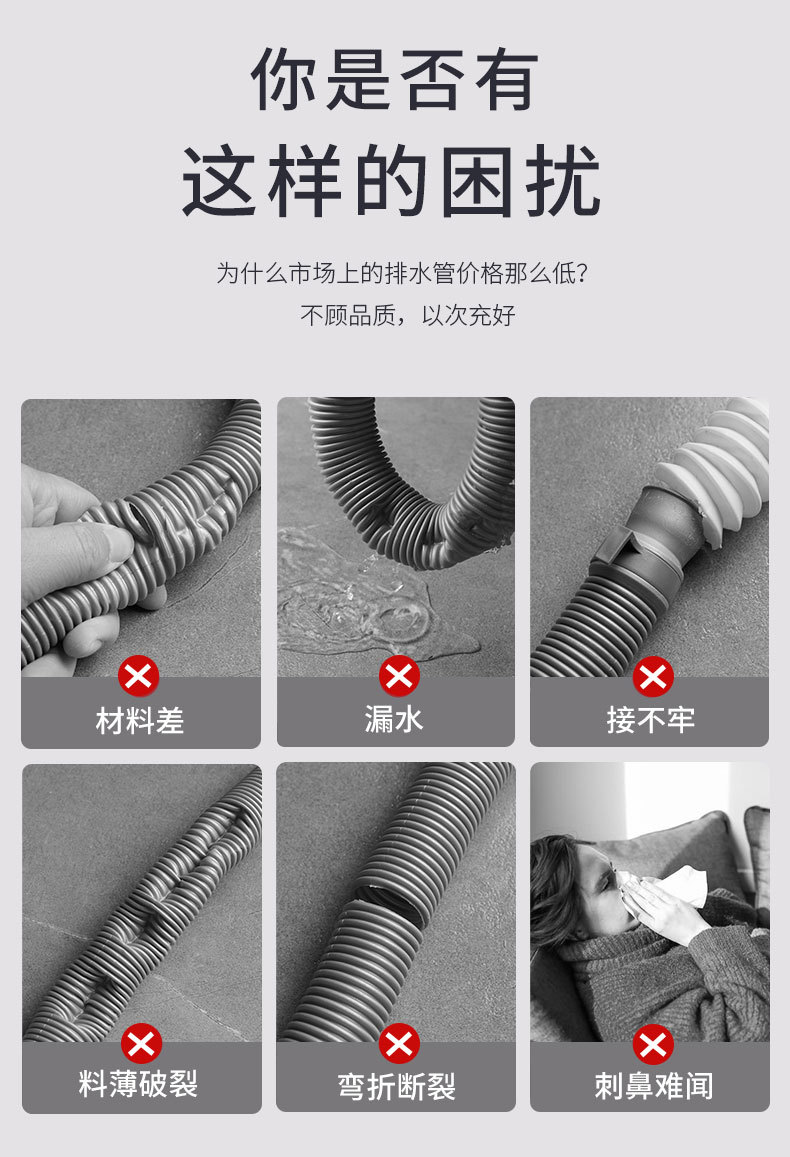 你是否有
这样的困扰

为什么市场上的排水管价格那么低?
不顾品质，以次充好

材料差

漏水

接不牢

料薄破裂

弯折断裂

刺鼻难闻