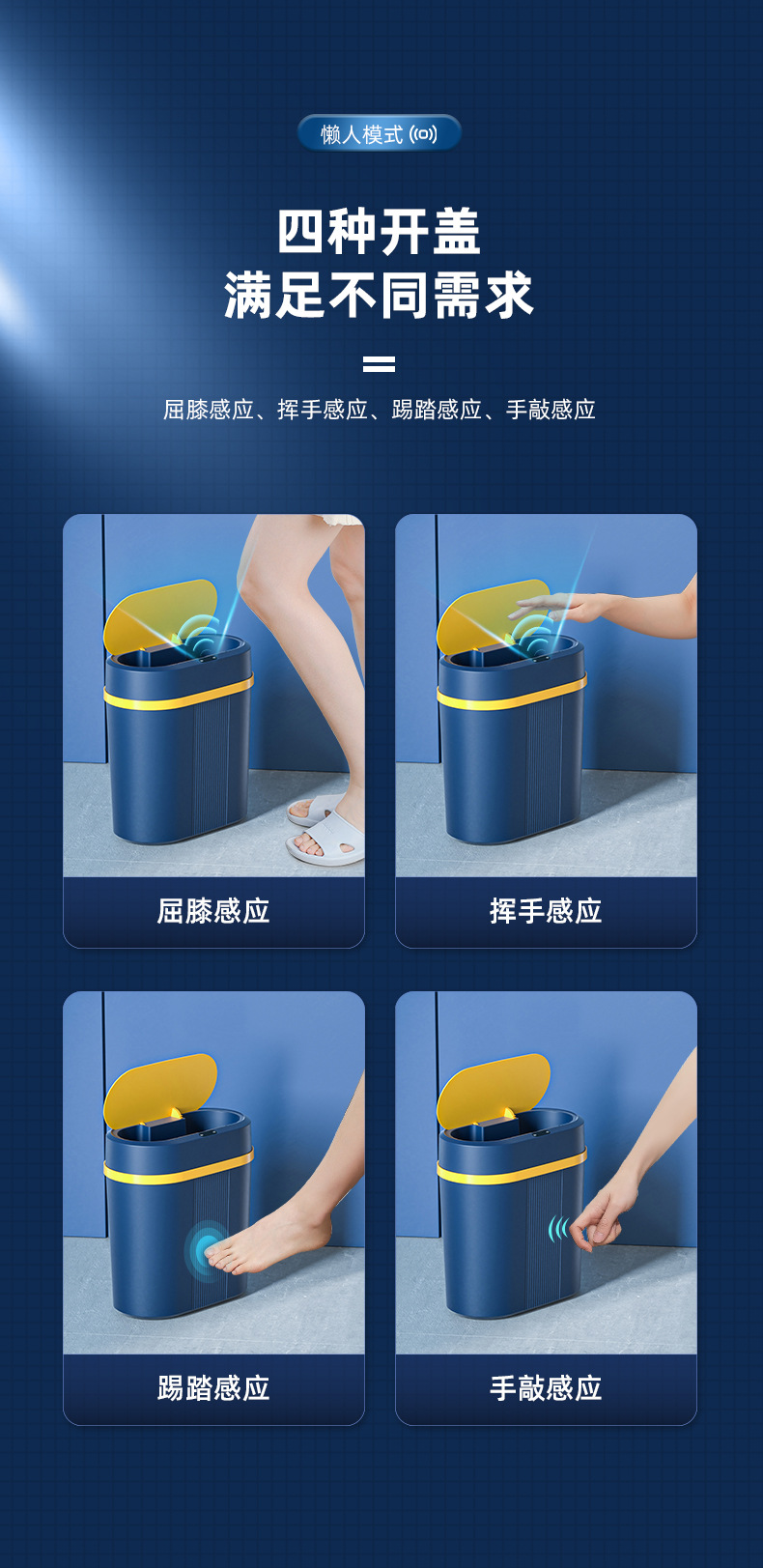 懒人模式

四种开盖
满足不同需求

屈膝感应、挥手感应、踢踏感应、手敲感应

屈膝感应

挥手感应

踢踏感应

手敲感应