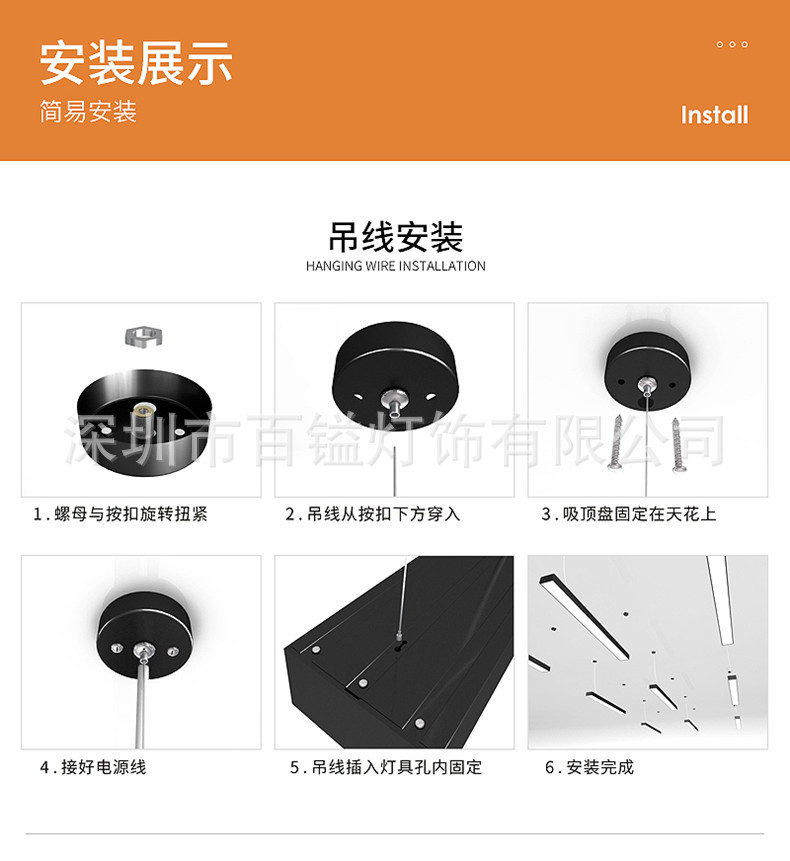 安装展示
简易安装

Install

吊线安装
HANGING WIRE INSTALLATION

深圳市百镒灯饰有限公司

1.螺母与按扣旋转扭紧

2.吊线从按扣下方穿入

3.吸顶盘固定在天花上

4.接好电源线

5.吊线插入灯具孔内固定

6.安装完成