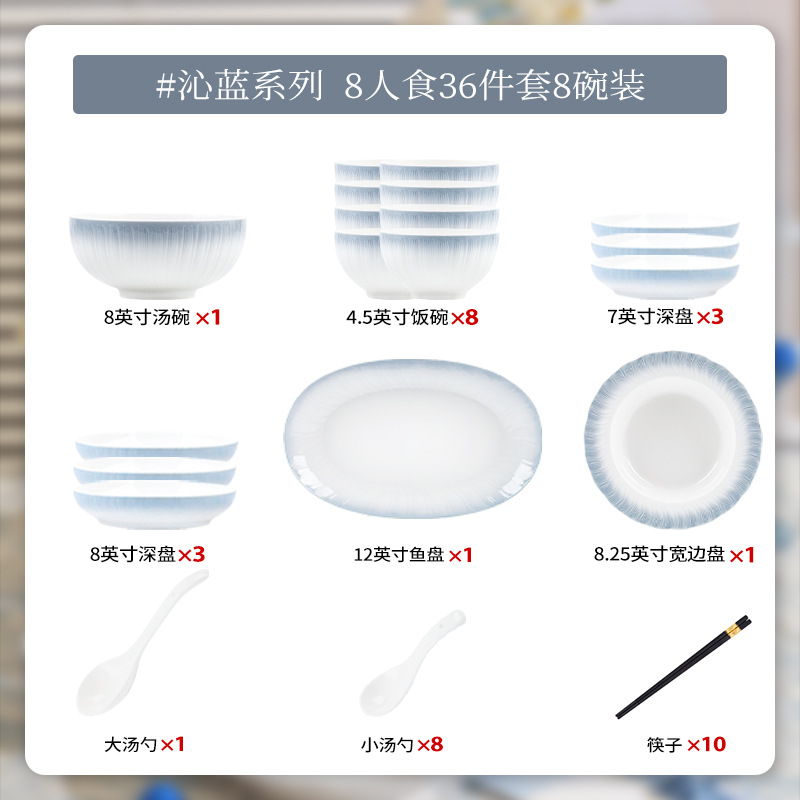 #沁蓝系列 8人食36件套8碗装

8英寸汤碗 ×1

4.5英寸饭碗 ×8

7英寸深盘 ×3

8英寸深盘 ×3

12英寸鱼盘 ×1

8.25英寸宽边盘 ×1

大汤勺 ×1

小汤勺 ×8

筷子 ×10