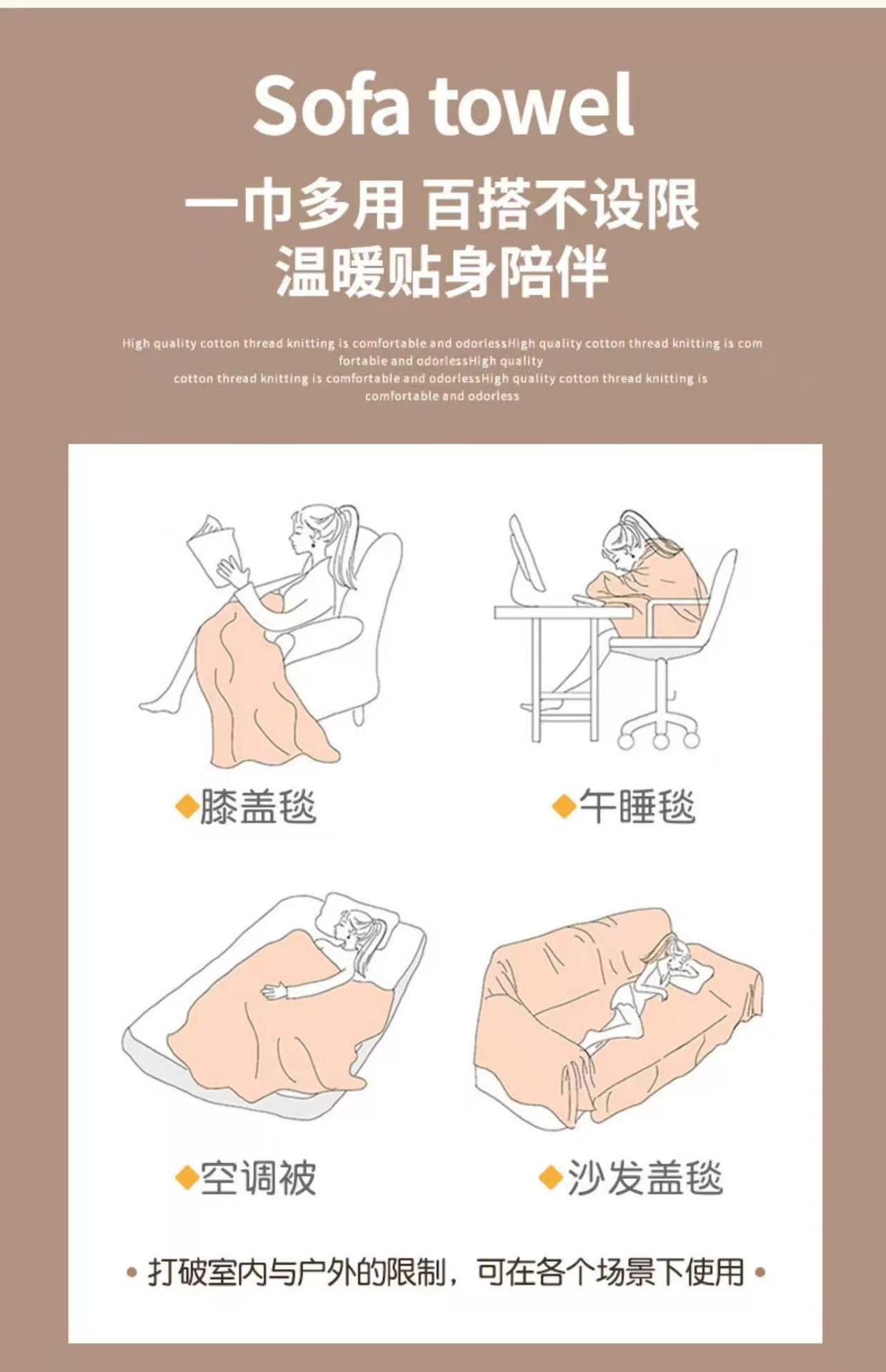 Sofa towel

一巾多用 百搭不设限
温暖贴身陪伴

High quality cotton thread knitting is comfortable and odorlessHigh quality cotton thread knitting is comfortable and odorlessHigh quality cotton thread knitting is comfortable and odorlessHigh quality cotton thread knitting is comfortable and odorless

◆膝盖毯

◆午睡毯

◆空调被

◆沙发盖毯

• 打破室内与户外的限制，可在各个场景下使用 •