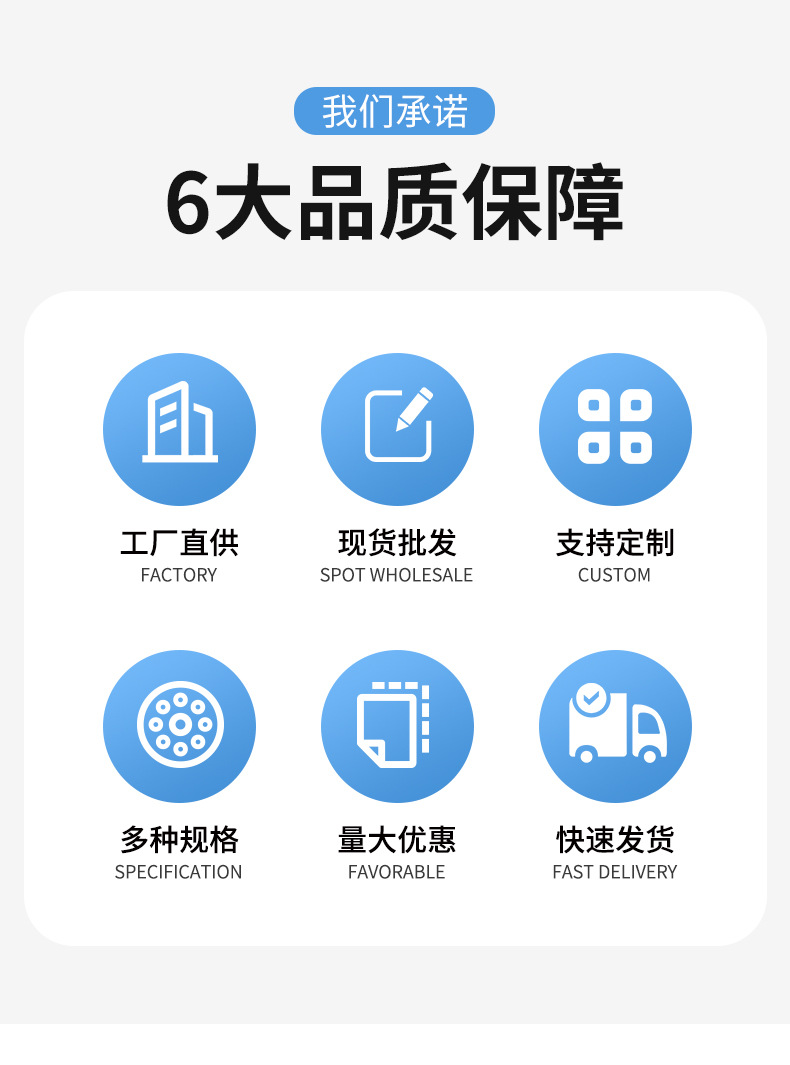 我们承诺

6大品质保障

工厂直供
FACTORY

现货批发
SPOT WHOLESALE

支持定制
CUSTOM

多种规格
SPECIFICATION

量大优惠
FAVORABLE

快速发货
FAST DELIVERY