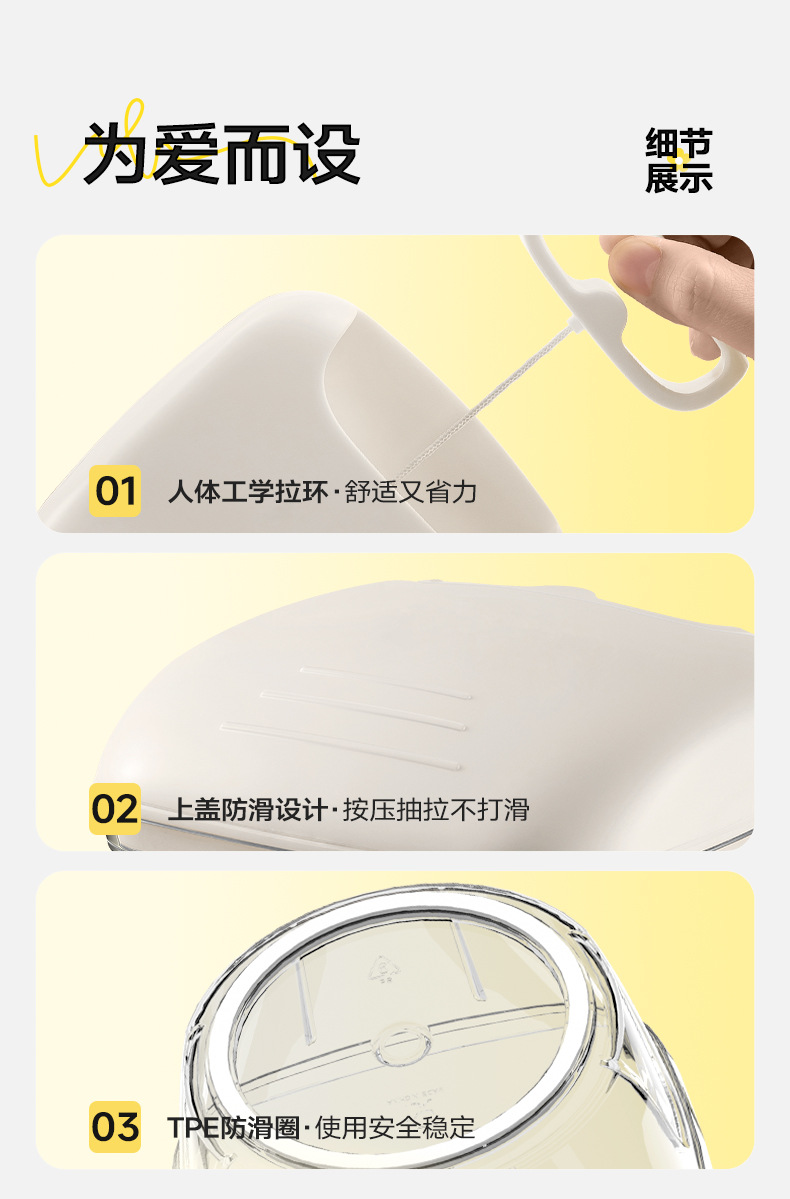 为爱而设

细节
展示

01 人体工学拉环·舒适又省力

02 上盖防滑设计·按压抽拉不打滑

03 TPE防滑圈·使用安全稳定