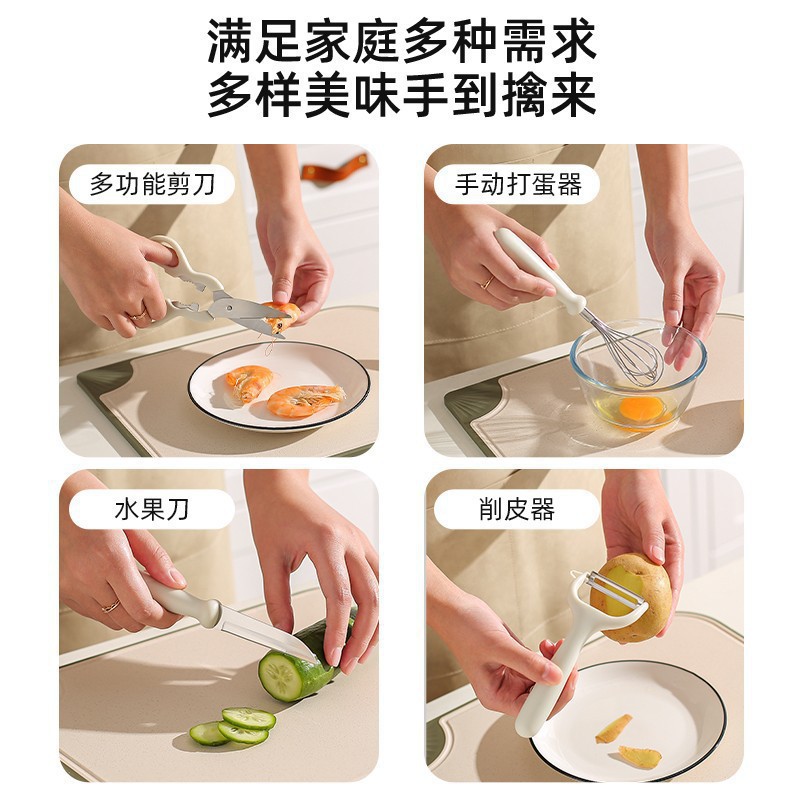 满足家庭多种需求
多样美味手到擒来

多功能剪刀

手动打蛋器

水果刀

削皮器