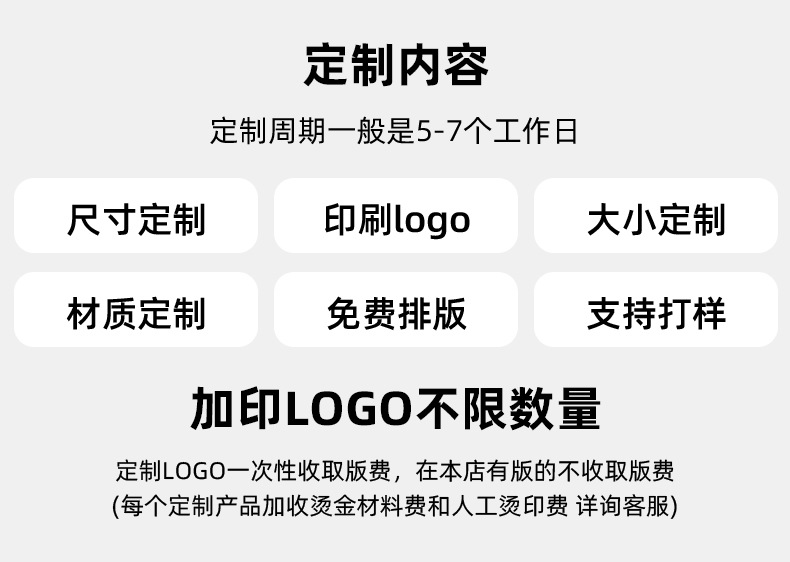 定制内容

定制周期一般是5-7个工作日

尺寸定制

印刷logo

大小定制

材质定制

免费排版

支持打样

加印LOGO不限数量

定制LOGO一次性收取版费，在本店有版的不收取版费
(每个定制产品加收烫金材料费和人工烫印费 详询客服)