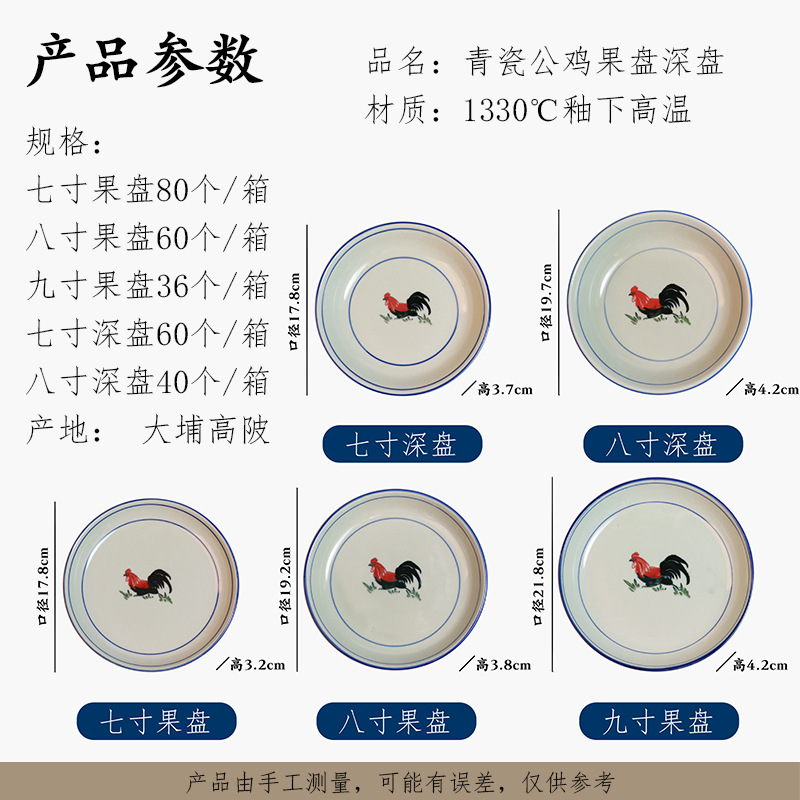 产品参数

品名：青瓷公鸡果盘深盘
材质：1330℃釉下高温

规格：
七寸果盘80个/箱
八寸果盘60个/箱
九寸果盘36个/箱
七寸深盘60个/箱
八寸深盘40个/箱
产地： 大埔高陂

口径17.8cm
高3.7cm
七寸深盘

口径19.7cm
高4.2cm
八寸深盘

口径17.8cm
高3.2cm
七寸果盘

口径19.2cm
高3.8cm
八寸果盘

口径21.8cm
高4.2cm
九寸果盘

产品由手工测量，可能有误差，仅供参考